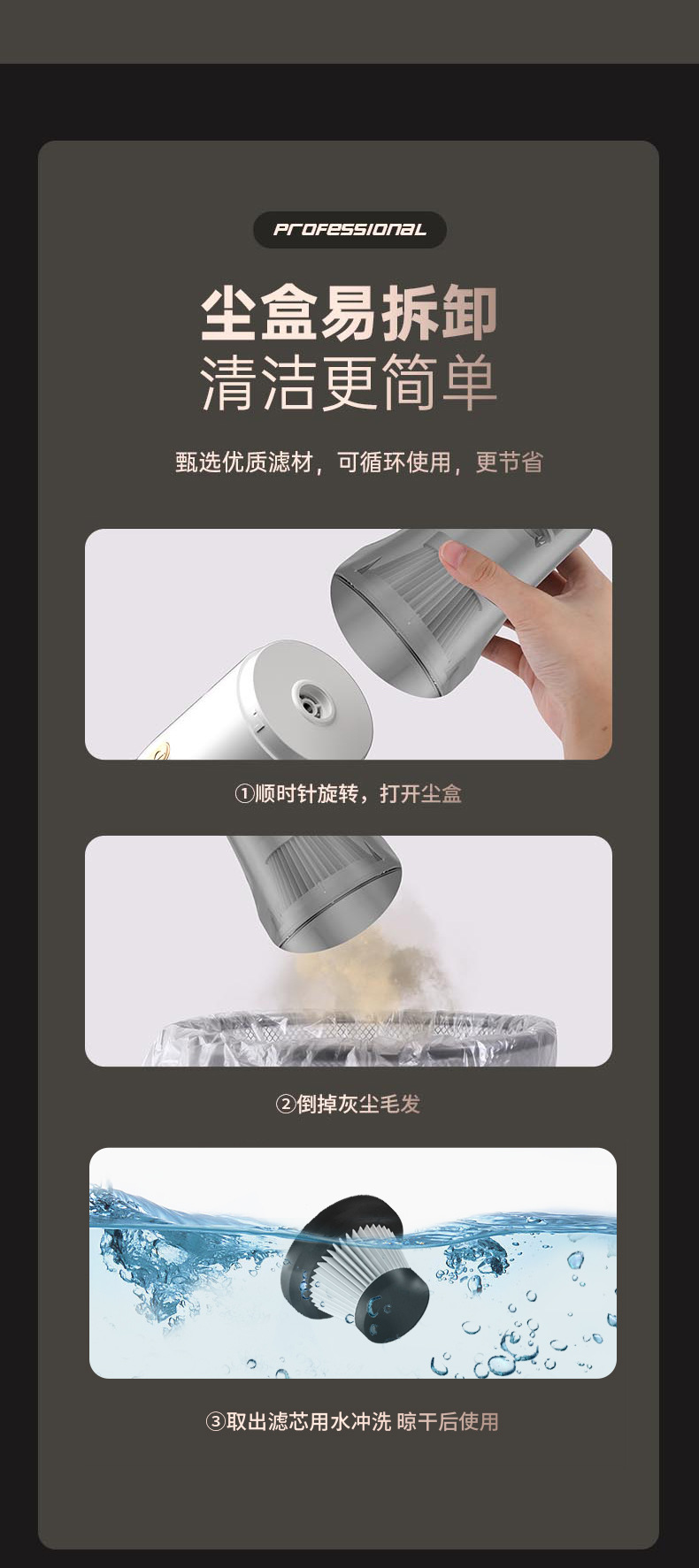 Professional

尘盒易拆卸
清洁更简单

甄选优质滤材，可循环使用，更节省

①顺时针旋转，打开尘盒

②倒掉灰尘毛发

③取出滤芯用水冲洗 晾干后使用