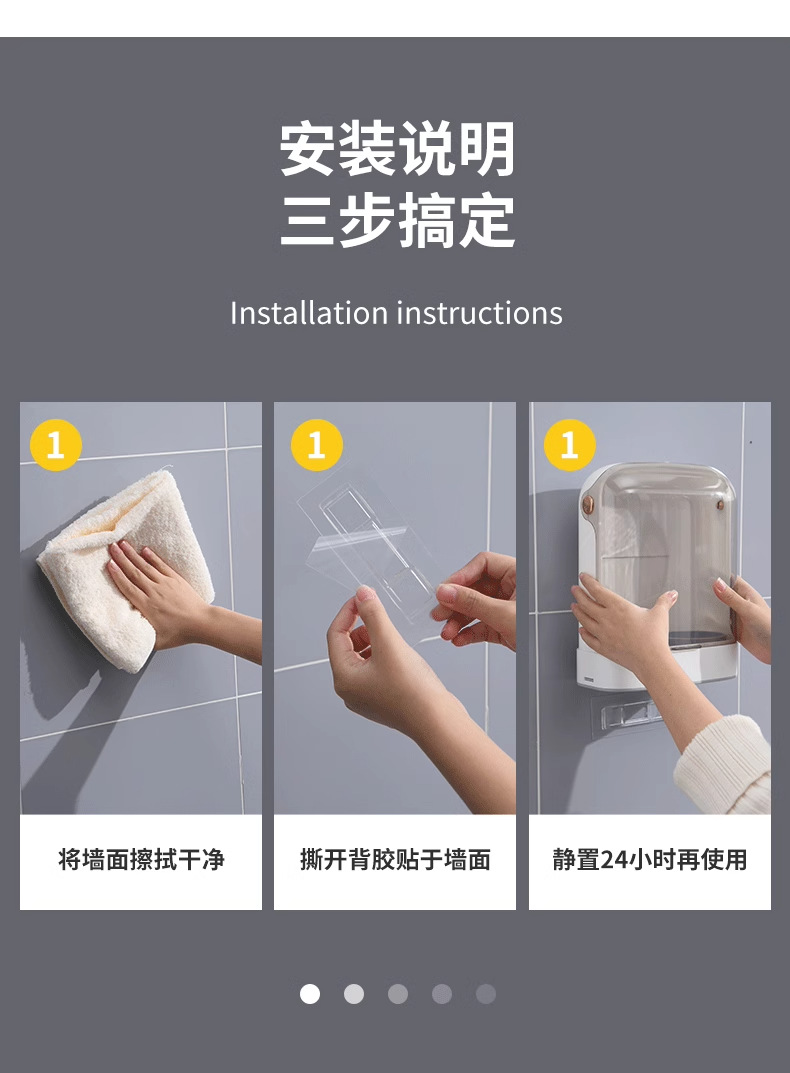 安装说明
三步搞定

Installation instructions

1

将墙面擦拭干净

1

撕开背胶贴于墙面

1

静置24小时再使用