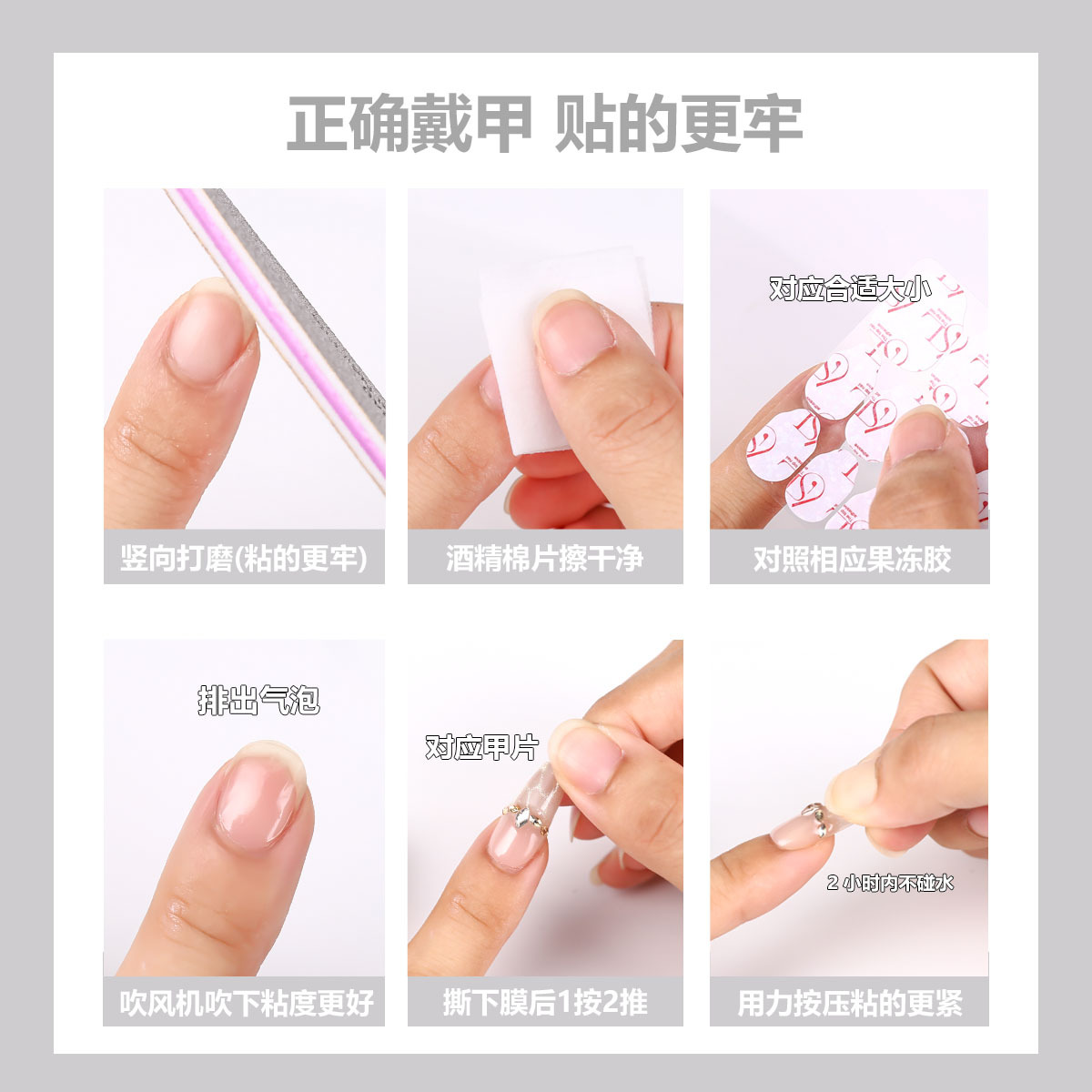 正确戴甲 贴的更牢

竖向打磨(粘的更牢)

酒精棉片擦干净

对应合适大小

对照相应果冻胶

排出气泡

吹风机吹下粘度更好

对应甲片

撕下膜后1按2推

2 小时内不碰水

用力按压粘的更紧