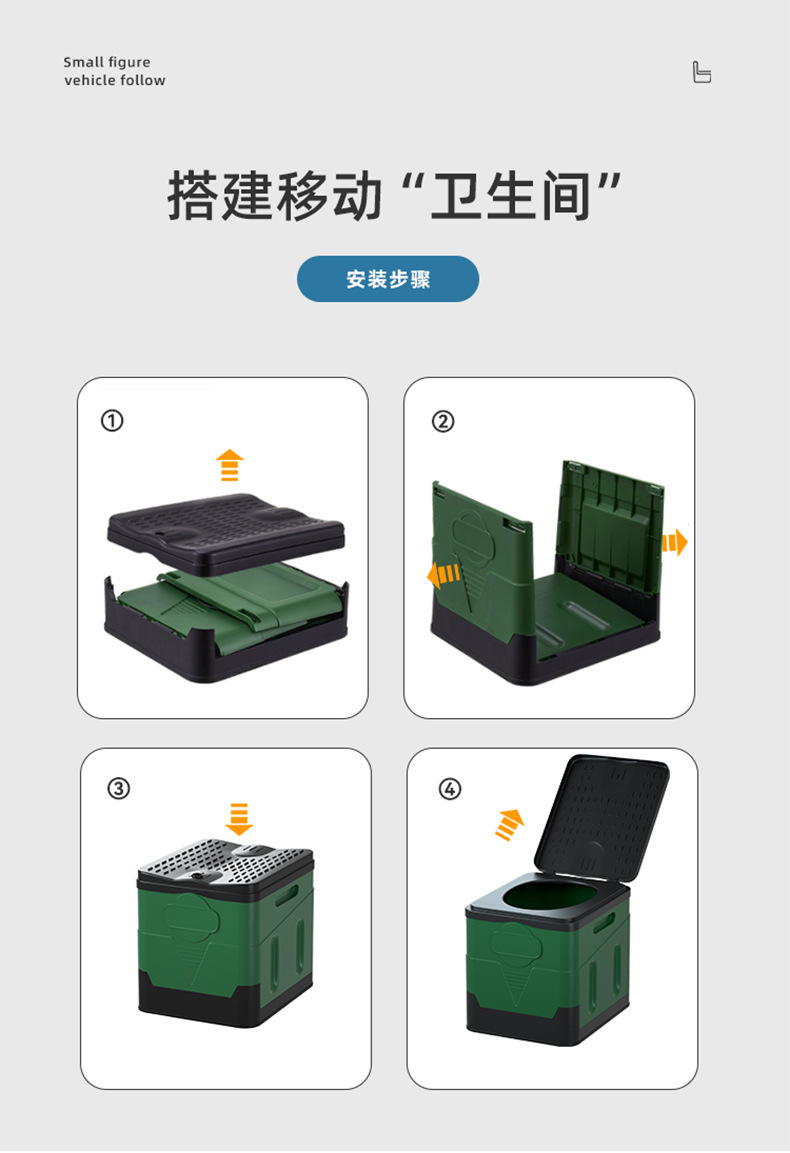 Small figure
vehicle follow

搭建移动“卫生间”

安装步骤

①

②

③

④