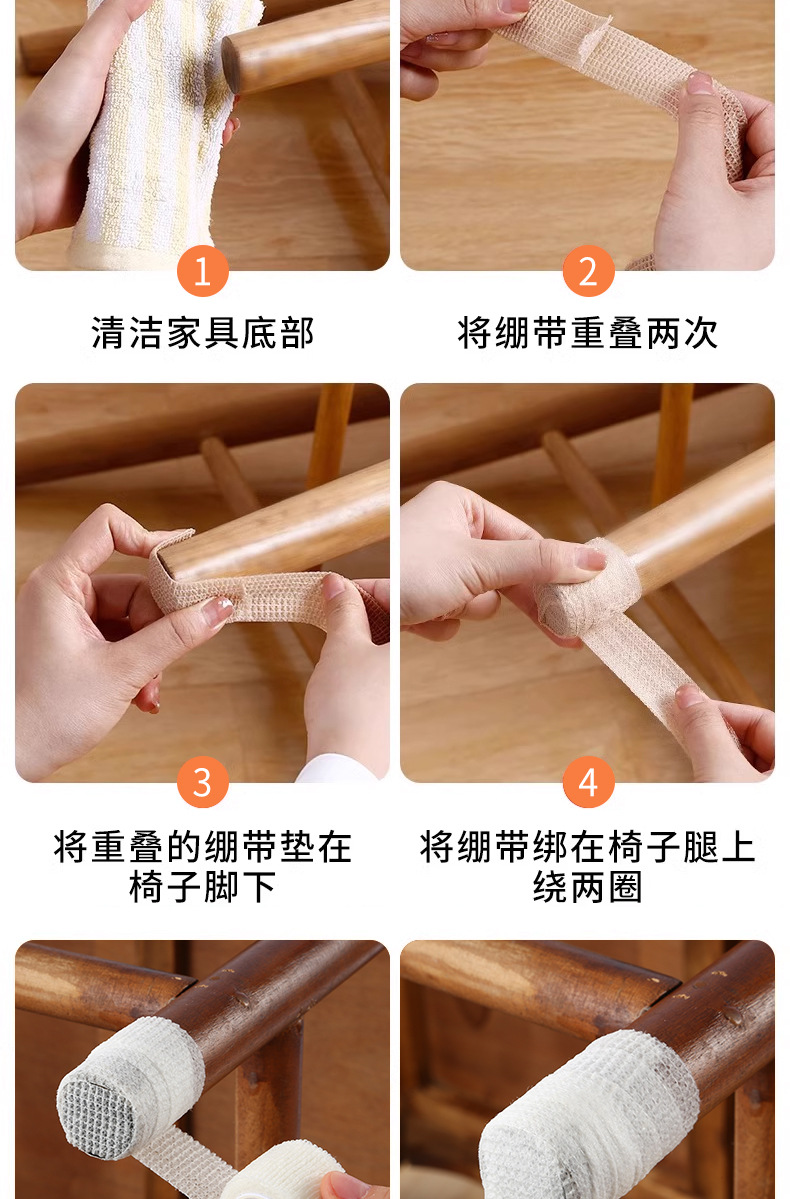 1

清洁家具底部

2

将绷带重叠两次

3

将重叠的绷带垫在椅子脚下

4

将绷带绑在椅子腿上绕两圈