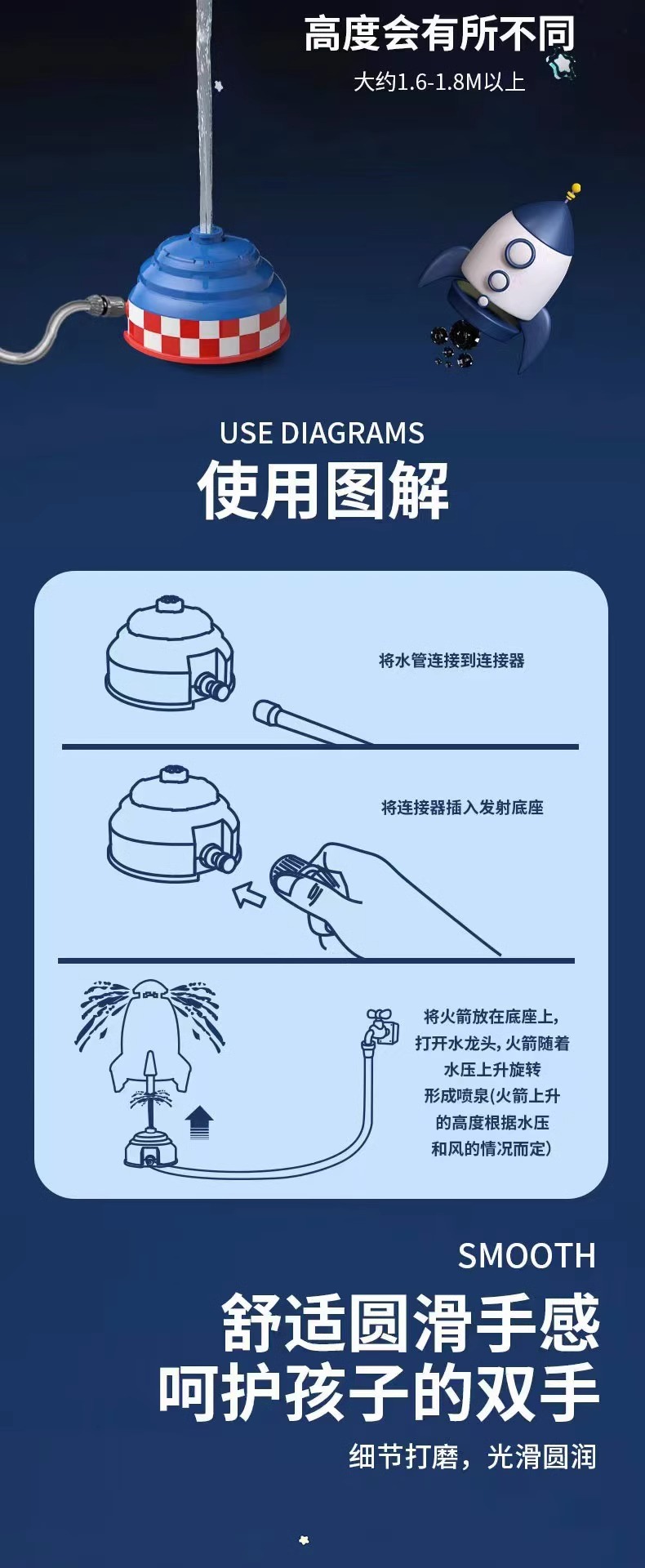 高度会有所不同

大约1.6-1.8M以上

USE DIAGRAMS

使用图解

将水管连接到连接器

将连接器插入发射底座

将火箭放在底座上，打开水龙头，火箭随着水压上升旋转形成喷泉(火箭上升的高度根据水压和风的情况而定)

SMOOTH

舒适圆滑手感
呵护孩子的双手

细节打磨，光滑圆润