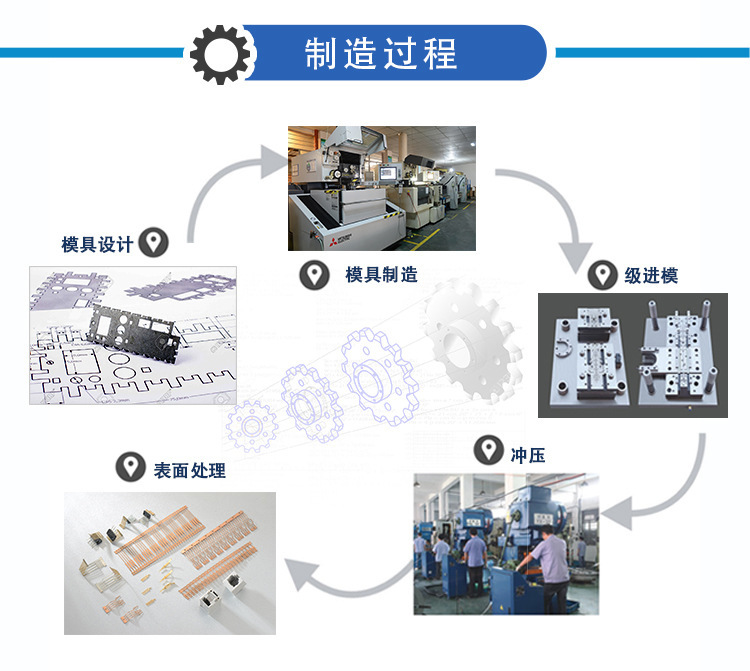 制造过程

模具设计

模具制造

级进模

冲压

表面处理