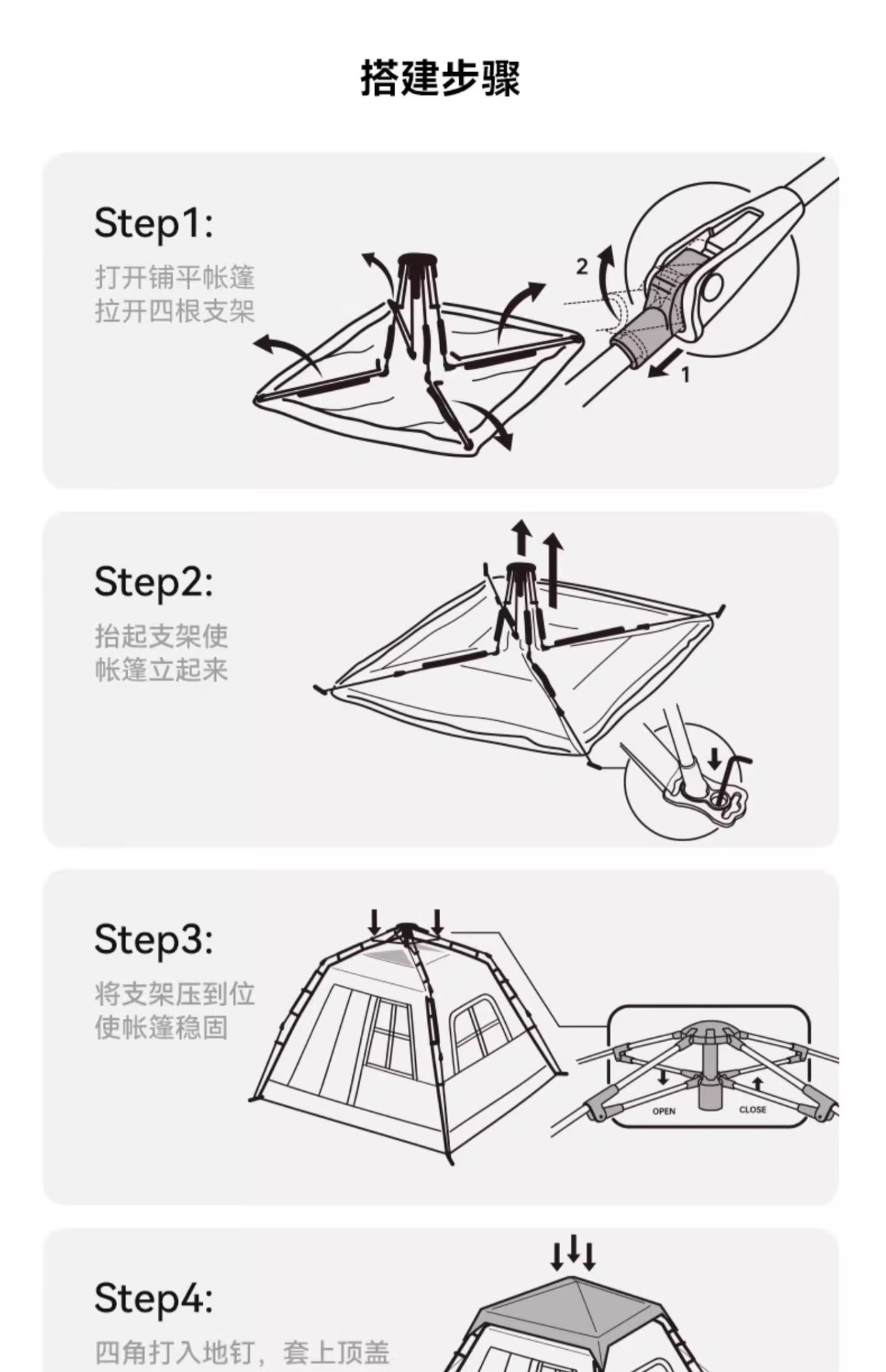 搭建步骤

Step1:
打开铺平帐篷
拉开四根支架

2

1

Step2:
抬起支架使
帐篷立起来

Step3:
将支架压到位
使帐篷稳固

OPEN

CLOSE

Step4:
四角打入地钉，套上顶盖