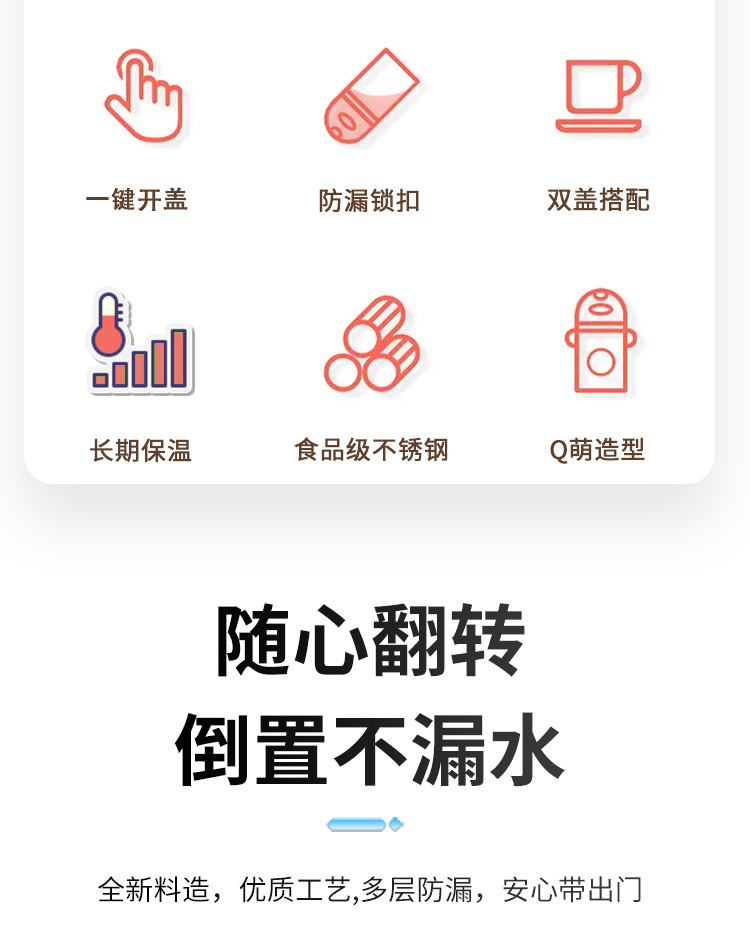 一键开盖

防漏锁扣

双盖搭配

长期保温

食品级不锈钢

Q萌造型

随心翻转

倒置不漏水

全新料造，优质工艺,多层防漏，安心带出门