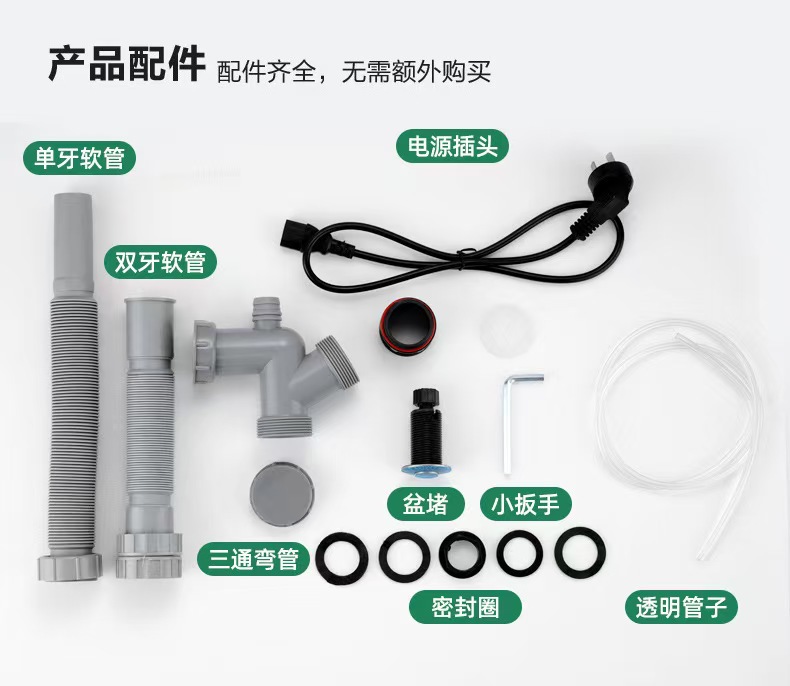 产品配件 配件齐全，无需额外购买

单牙软管

电源插头

双牙软管

盆堵

小扳手

三通弯管

密封圈

透明管子