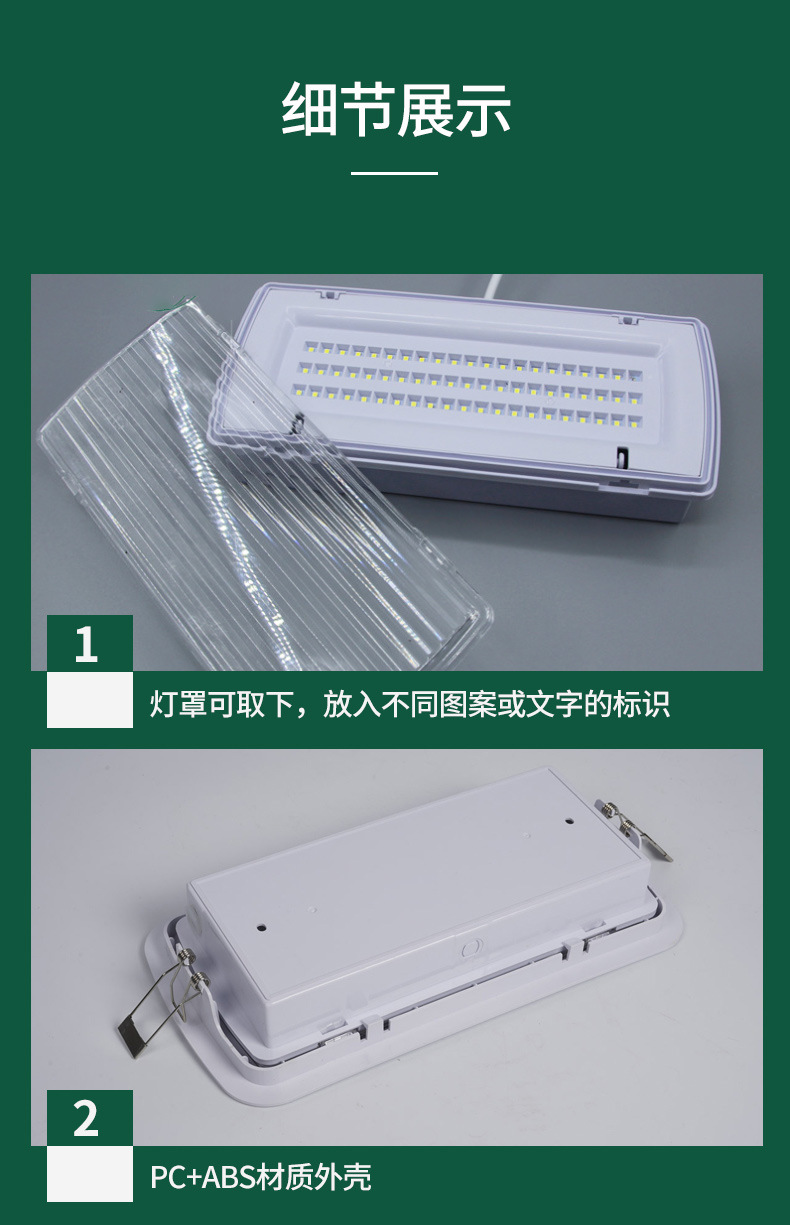 细节展示

1

灯罩可取下，放入不同图案或文字的标识

2

PC+ABS材质外壳