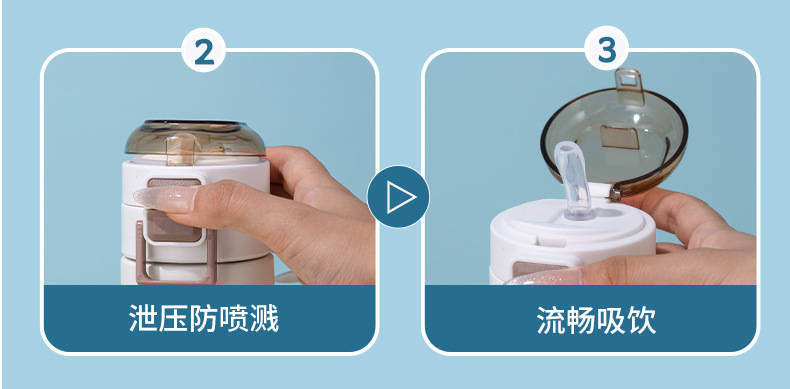 2

泄压防喷溅

3

流畅吸饮