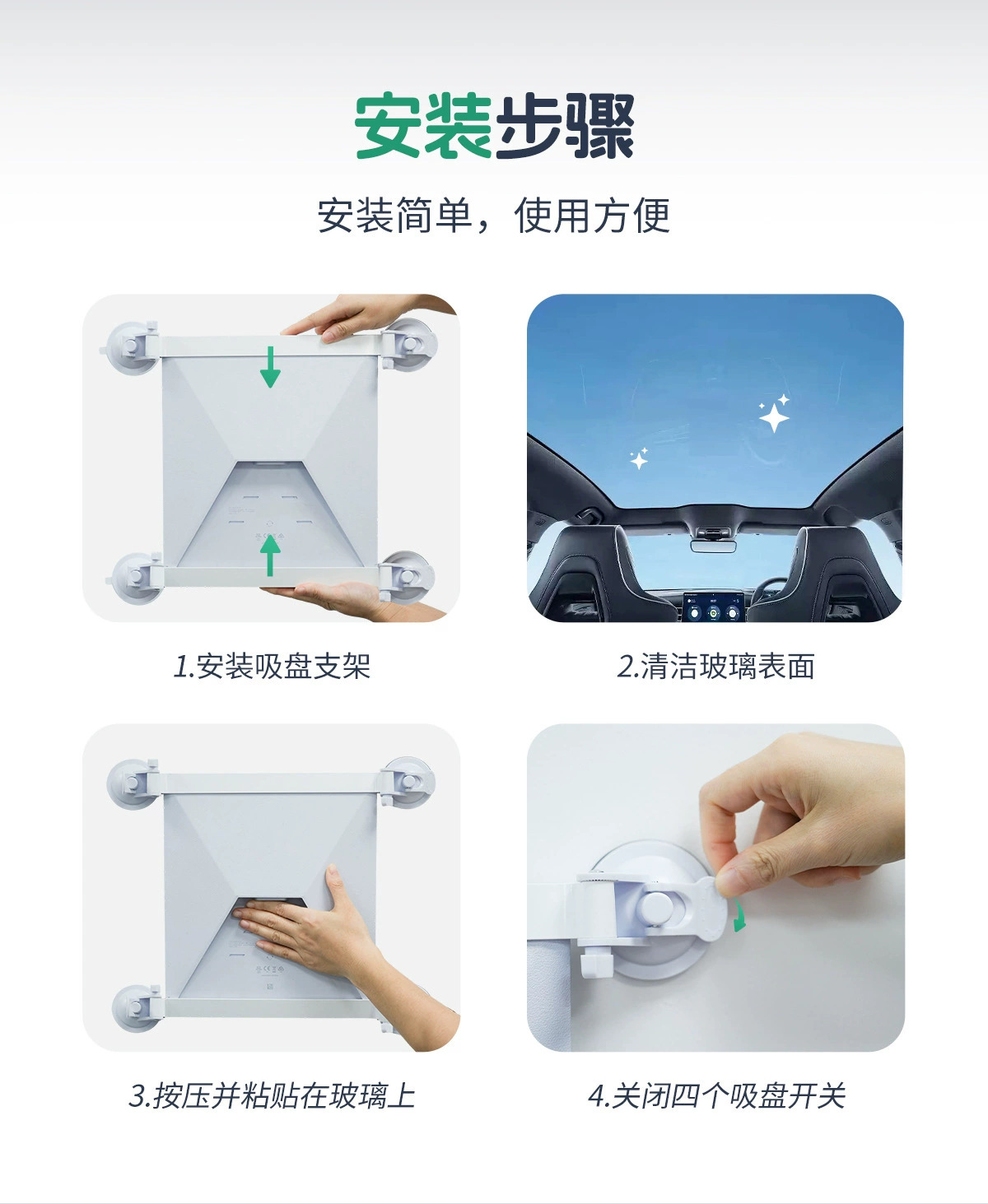 安装步骤

安装简单，使用方便

1.安装吸盘支架

2.清洁玻璃表面

3.按压并粘贴在玻璃上

4.关闭四个吸盘开关