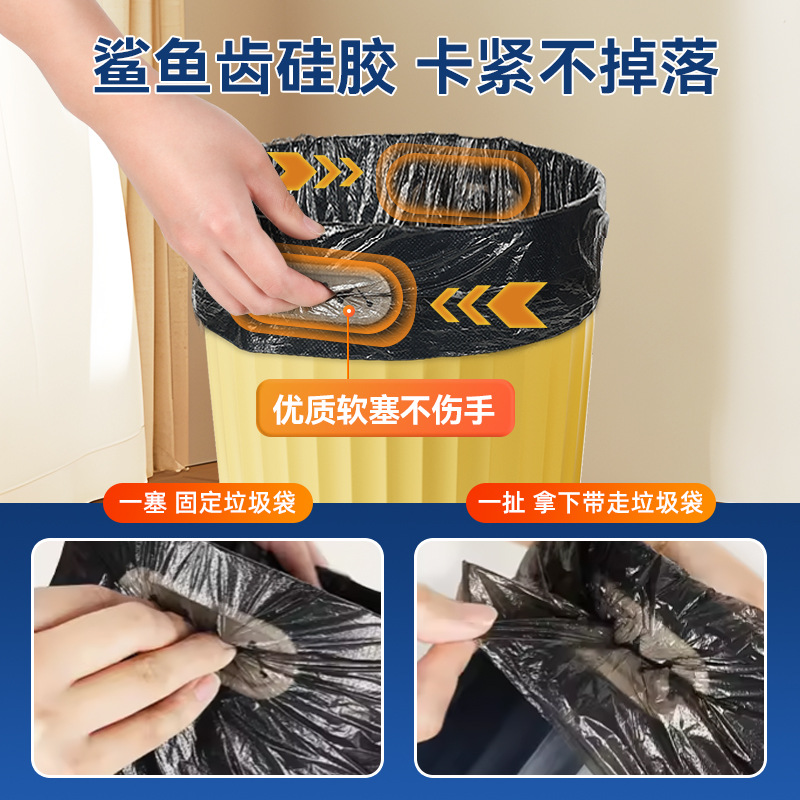 鲨鱼齿硅胶 卡紧不掉落

优质软塞不伤手

一塞 固定垃圾袋

一扯 拿下带走垃圾袋