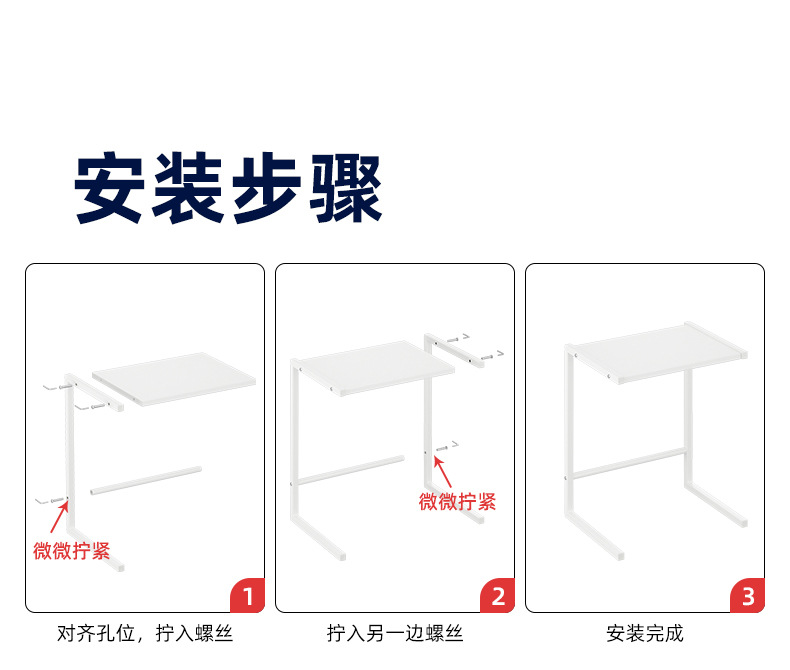 安装步骤

微微拧紧

1

对齐孔位，拧入螺丝

微微拧紧

2

拧入另一边螺丝

3

安装完成