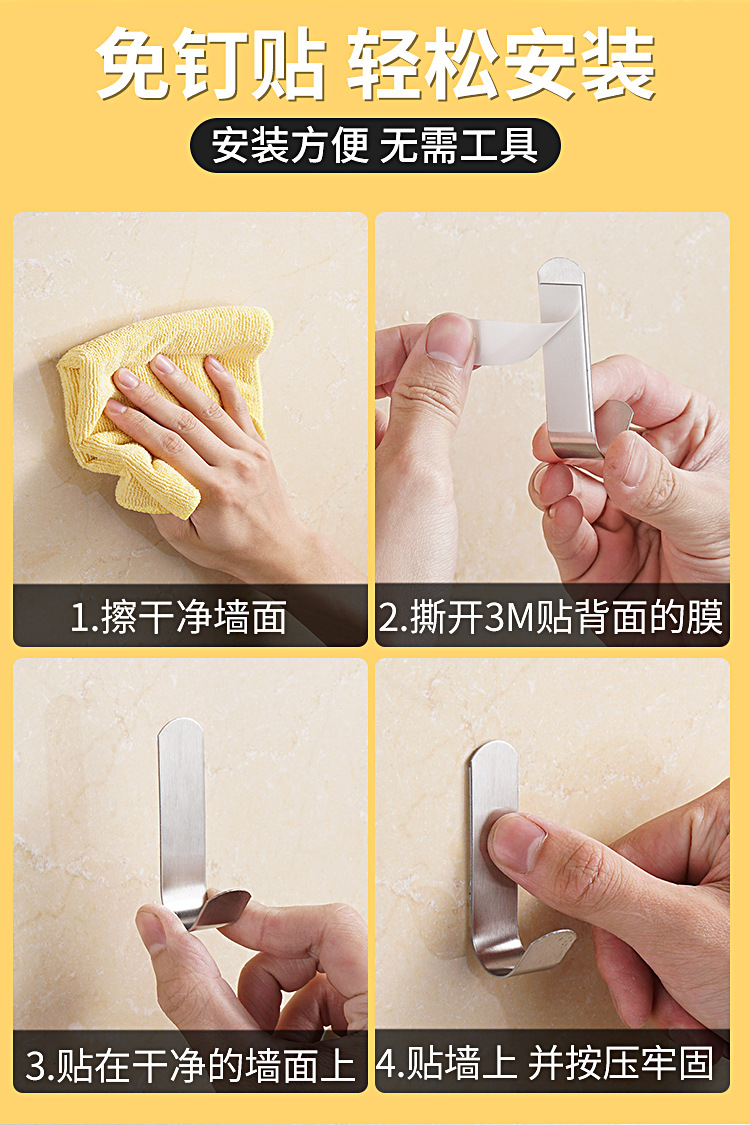 免钉贴 轻松安装

安装方便 无需工具

1.擦干净墙面

2.撕开3M贴背面的膜

3.贴在干净的墙面上

4.贴墙上 并按压牢固