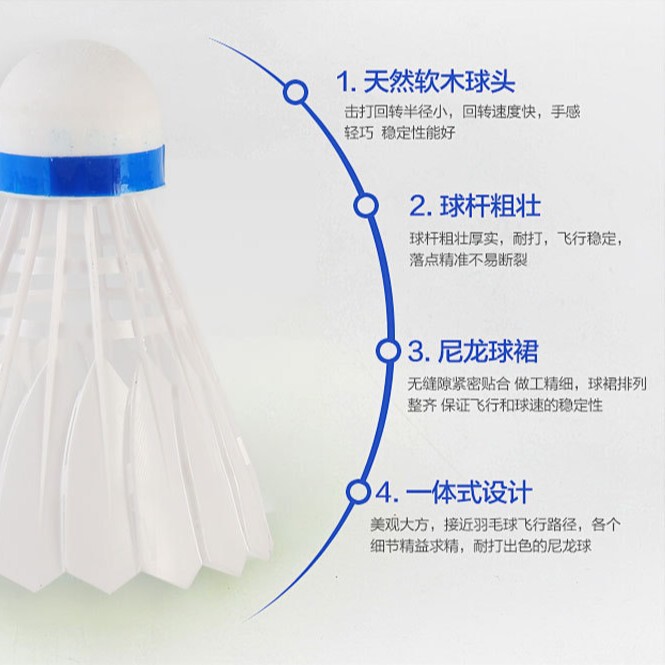 1. 天然软木球头

击打回转半径小，回转速度快，手感轻巧 稳定性能好

2. 球杆粗壮

球杆粗壮厚实，耐打，飞行稳定，落点精准不易断裂

3. 尼龙球裙

无缝隙紧密贴合 做工精细，球裙排列整齐 保证飞行和球速的稳定性

4. 一体式设计

美观大方，接近羽毛球飞行路径，各个细节精益求精，耐打出色的尼龙球