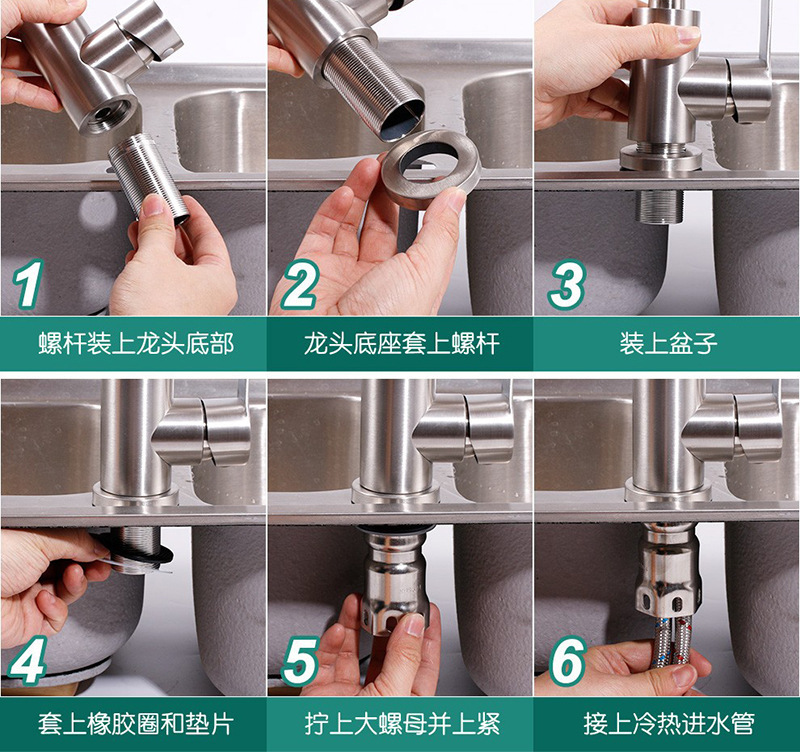 1
螺杆装上龙头底部

2
龙头底座套上螺杆

3
装上盆子

4
套上橡胶圈和垫片

5
拧上大螺母并上紧

6
接上冷热进水管