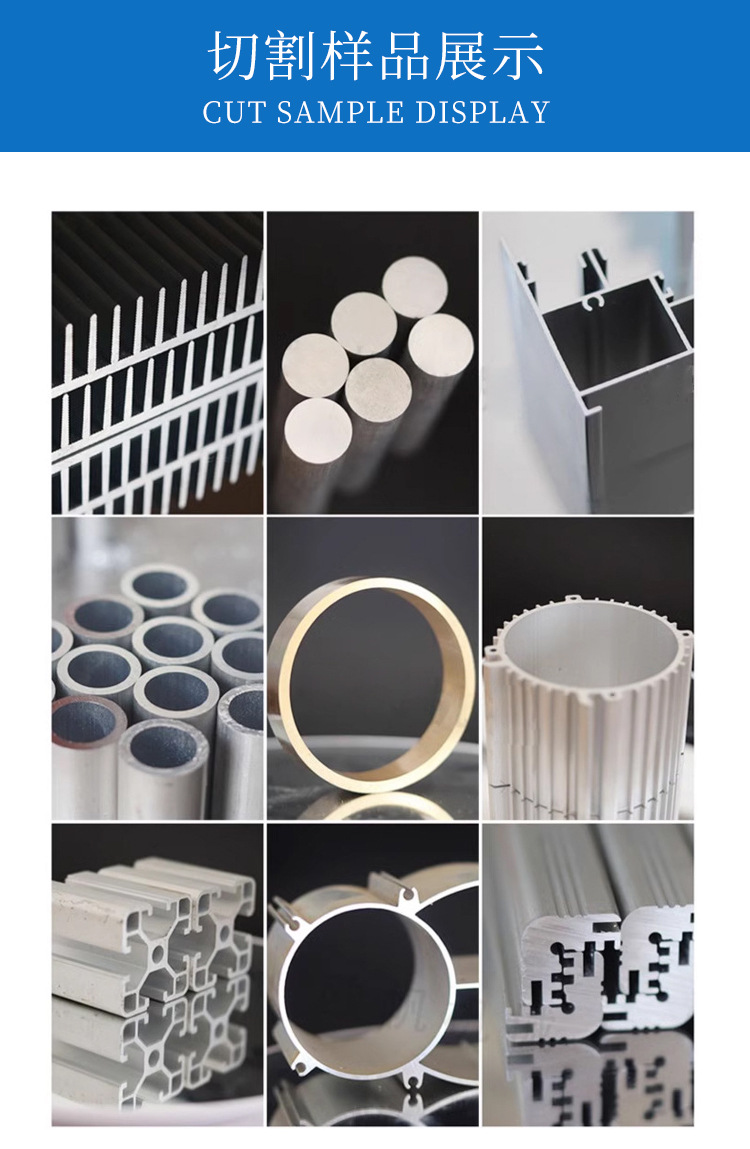 切割样品展示
CUT SAMPLE DISPLAY