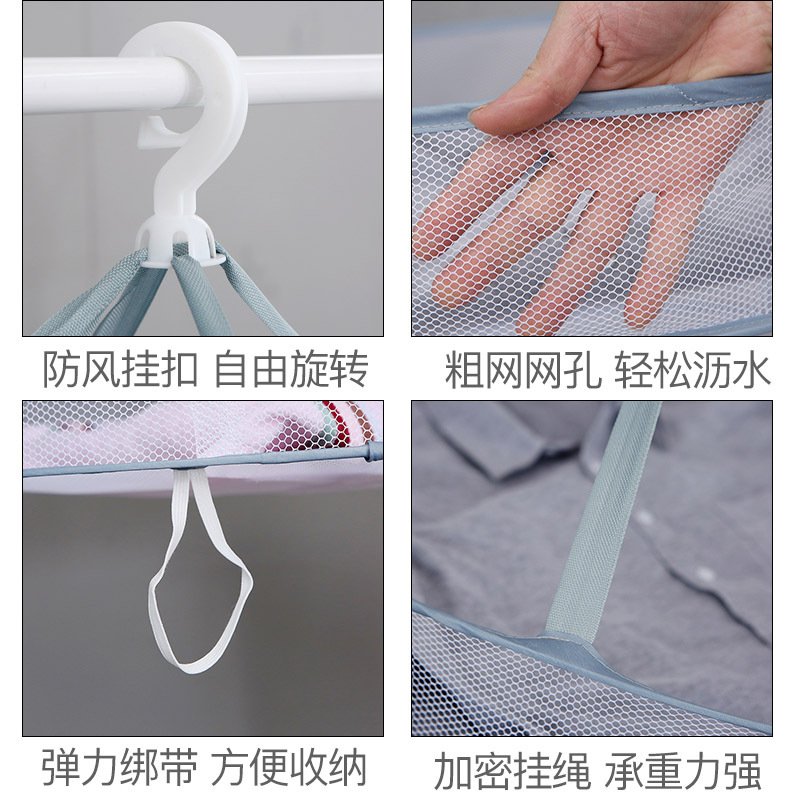 防风挂扣 自由旋转

粗网网孔 轻松沥水

弹力绑带 方便收纳

加密挂绳 承重力强