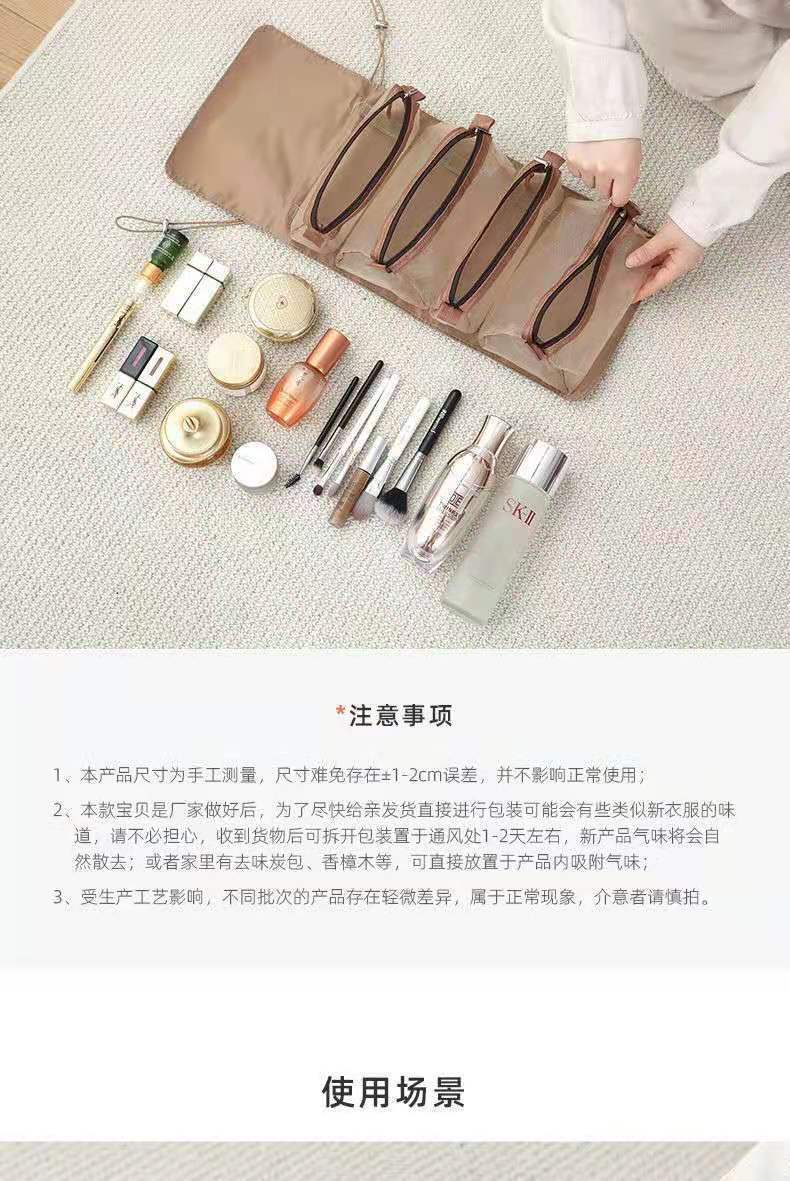 SK-II

*注意事项

1、本产品尺寸为手工测量，尺寸难免存在±1-2cm误差，并不影响正常使用；

2、本款宝贝是厂家做好后，为了尽快给亲发货直接进行包装可能会有些类似新衣服的味道，请不必担心，收到货物后可拆开包装置于通风处1-2天左右，新产品气味将会自然散去；或者家里有去味炭包、香樟木等，可直接放置于产品内吸附气味；

3、受生产工艺影响，不同批次的产品存在轻微差异，属于正常现象，介意者请慎拍。

使用场景