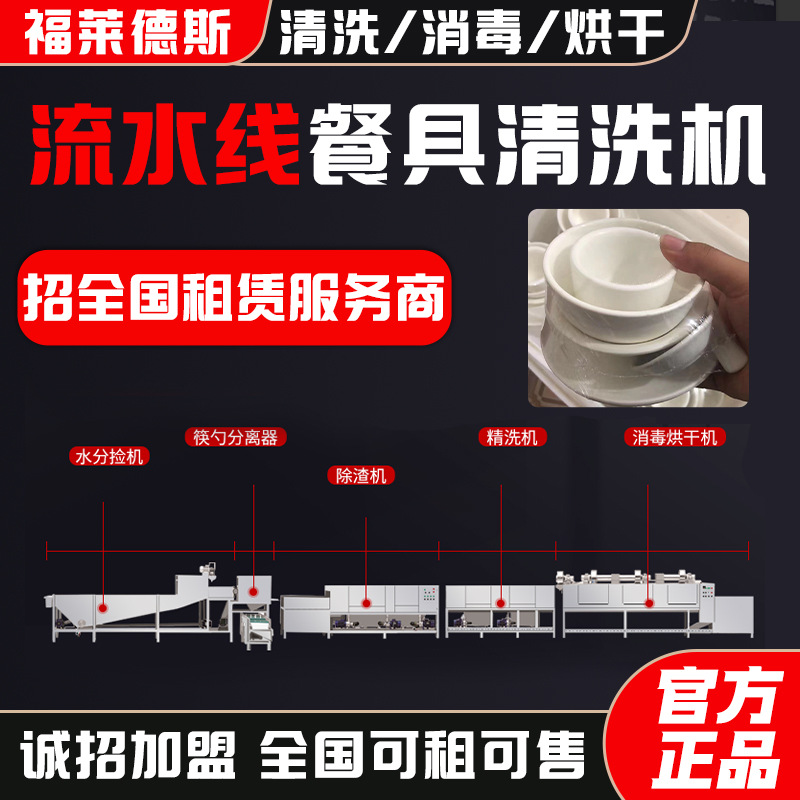 福莱德斯 清洗/消毒/烘干

流水线餐具清洗机

招全国租赁服务商

水分捡机

筷勺分离器

除渣机

精洗机

消毒烘干机

诚招加盟 全国可租可售

官方正品