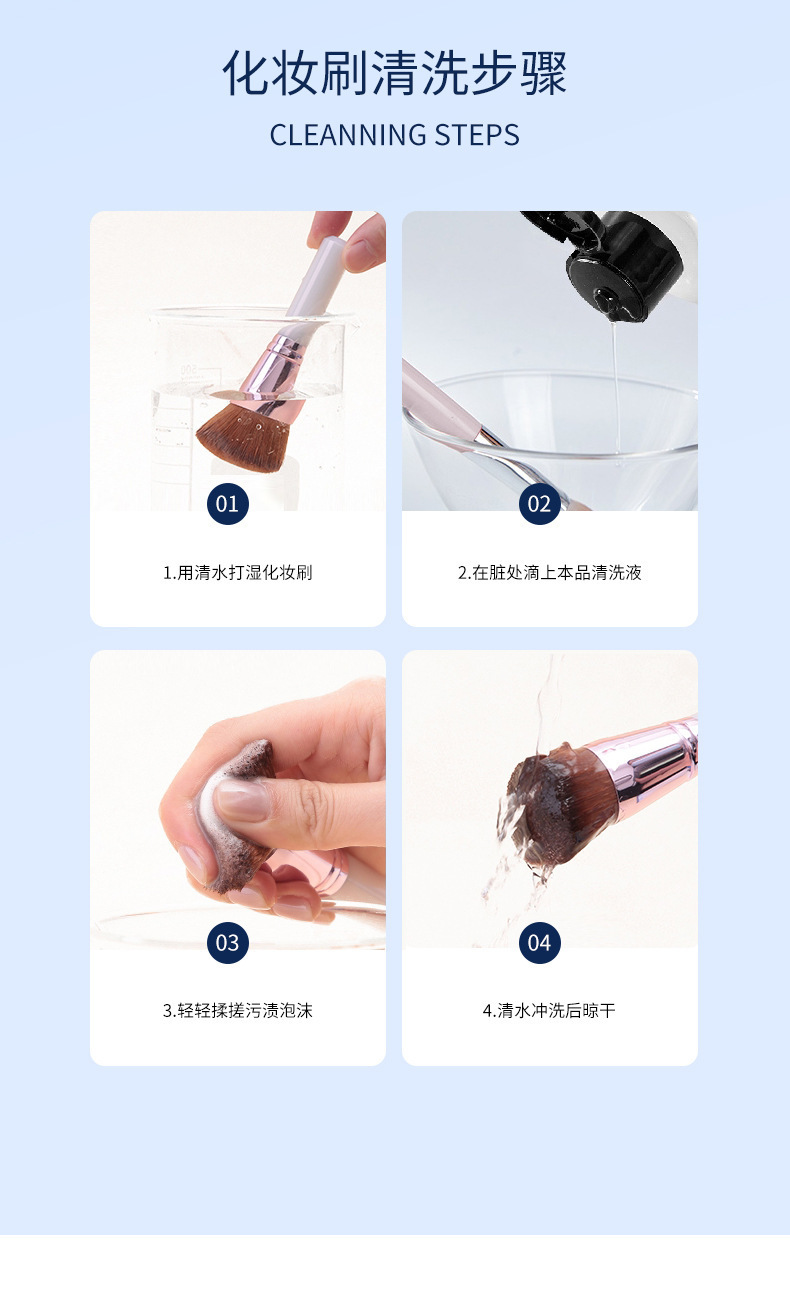 化妆刷清洗步骤

CLEANNING STEPS

01

1.用清水打湿化妆刷

02

2.在脏处滴上本品清洗液

03

3.轻轻揉搓污渍泡沫

04

4.清水冲洗后晾干