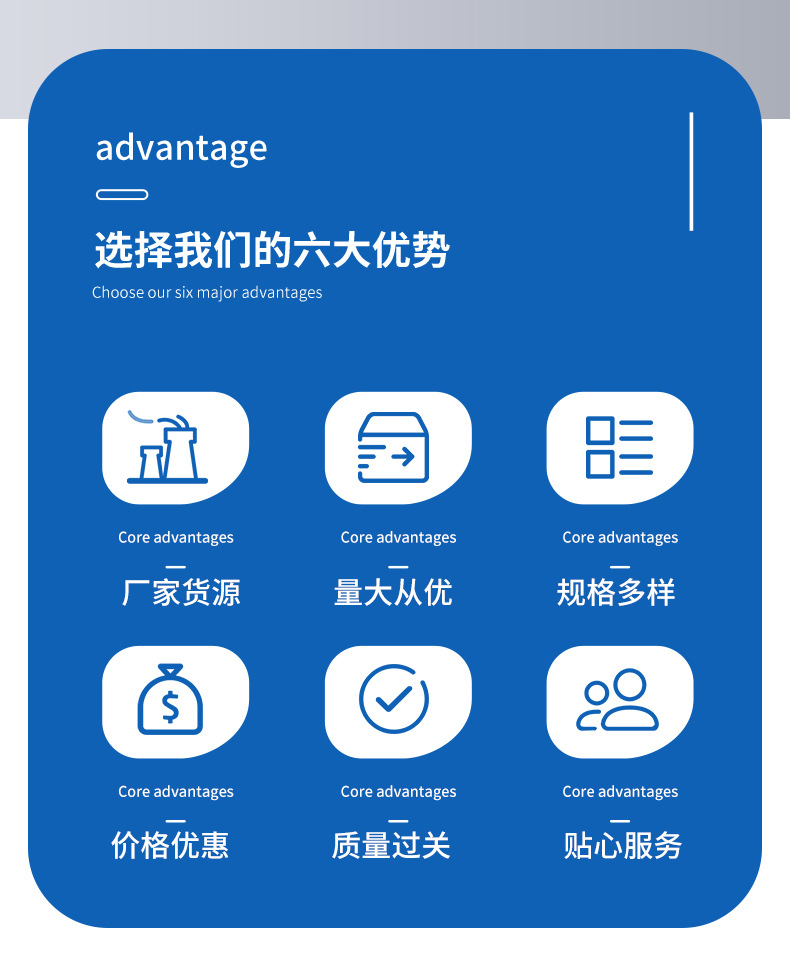 advantage

选择我们的六大优势

Choose our six major advantages

Core advantages

厂家货源

Core advantages

量大从优

Core advantages

规格多样

Core advantages

价格优惠

Core advantages

质量过关

Core advantages

贴心服务