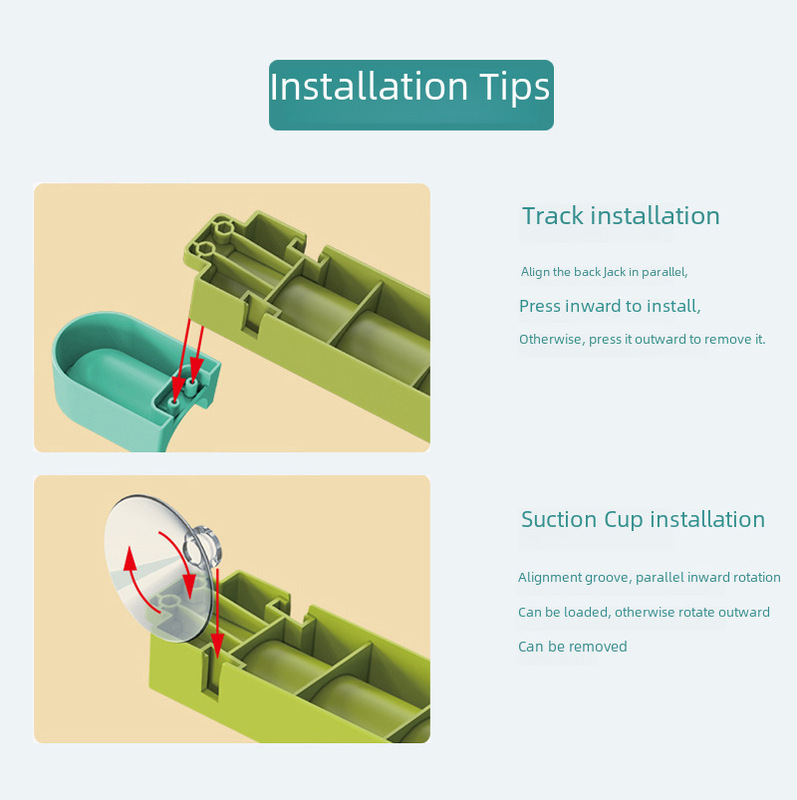 Installation Tips

Track installation

Align the back Jack in parallel,

Press inward to install,

Otherwise, press it outward to remove it.

Suction Cup installation

Alignment groove, parallel inward rotation

Can be loaded, otherwise rotate outward

Can be removed