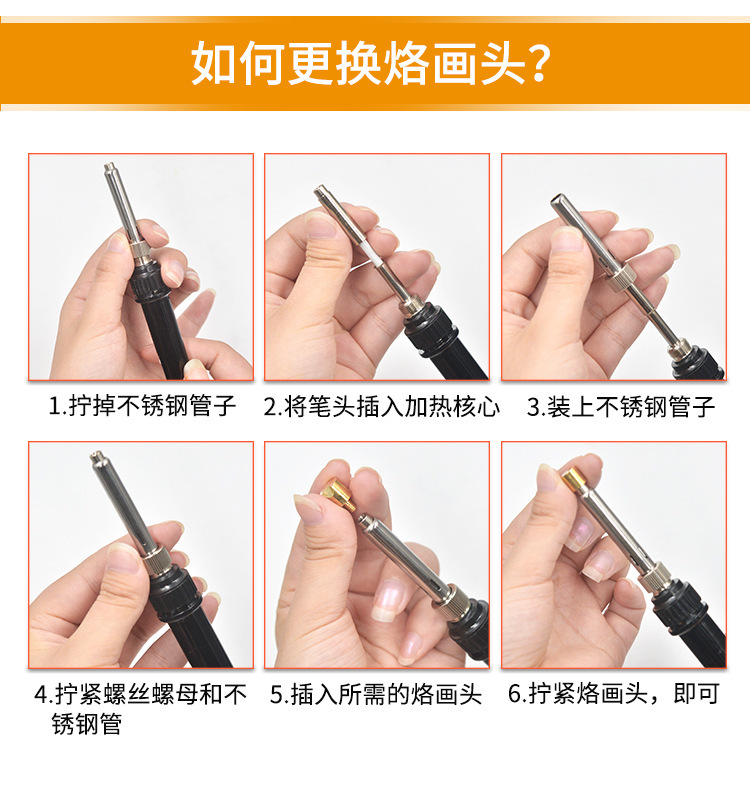 如何更换烙画头？

1.拧掉不锈钢管子

2.将笔头插入加热核心

3.装上不锈钢管子

4.拧紧螺丝螺母和不锈钢管

5.插入所需的烙画头

6.拧紧烙画头，即可