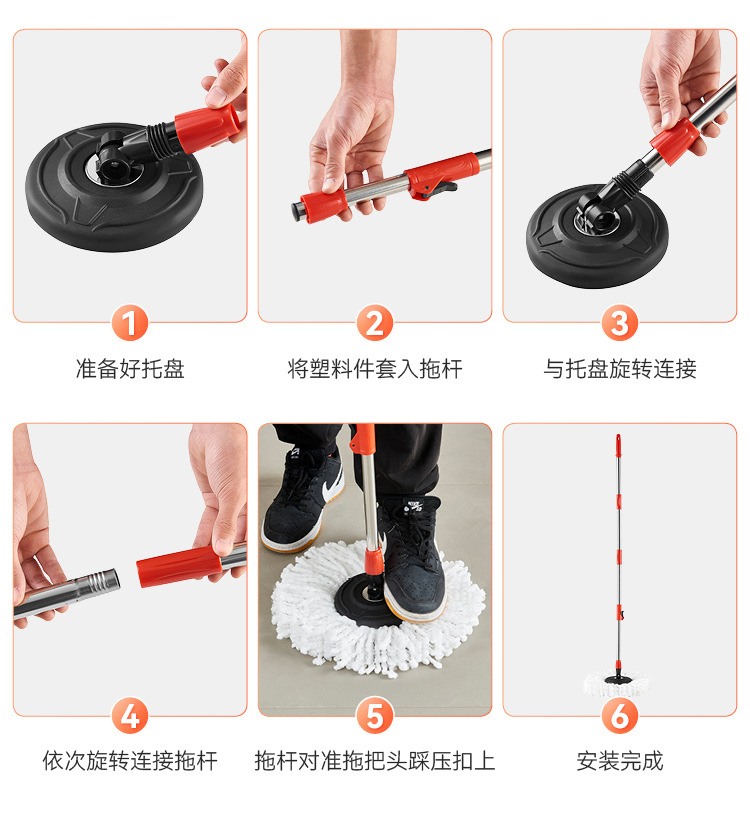 1
准备好托盘

2
将塑料件套入拖杆

3
与托盘旋转连接

4
依次旋转连接拖杆

5
拖杆对准拖把头踩压扣上

6
安装完成