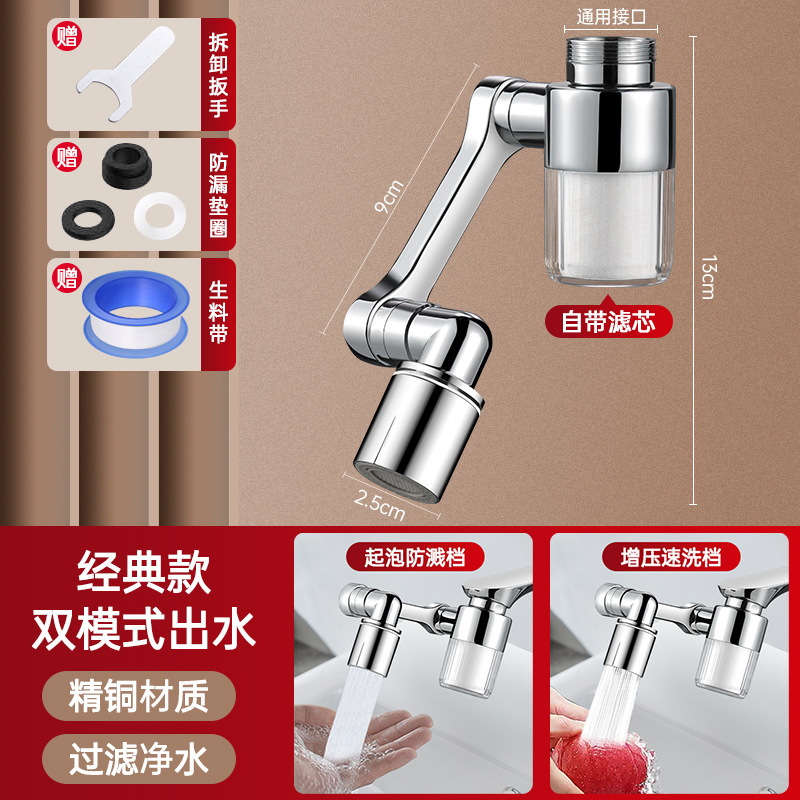 赠
拆卸扳手

赠
防漏垫圈

赠
生料带

通用接口

9cm

13cm

自带滤芯

2.5cm

经典款
双模式出水

精铜材质

过滤净水

起泡防溅档

增压速洗档