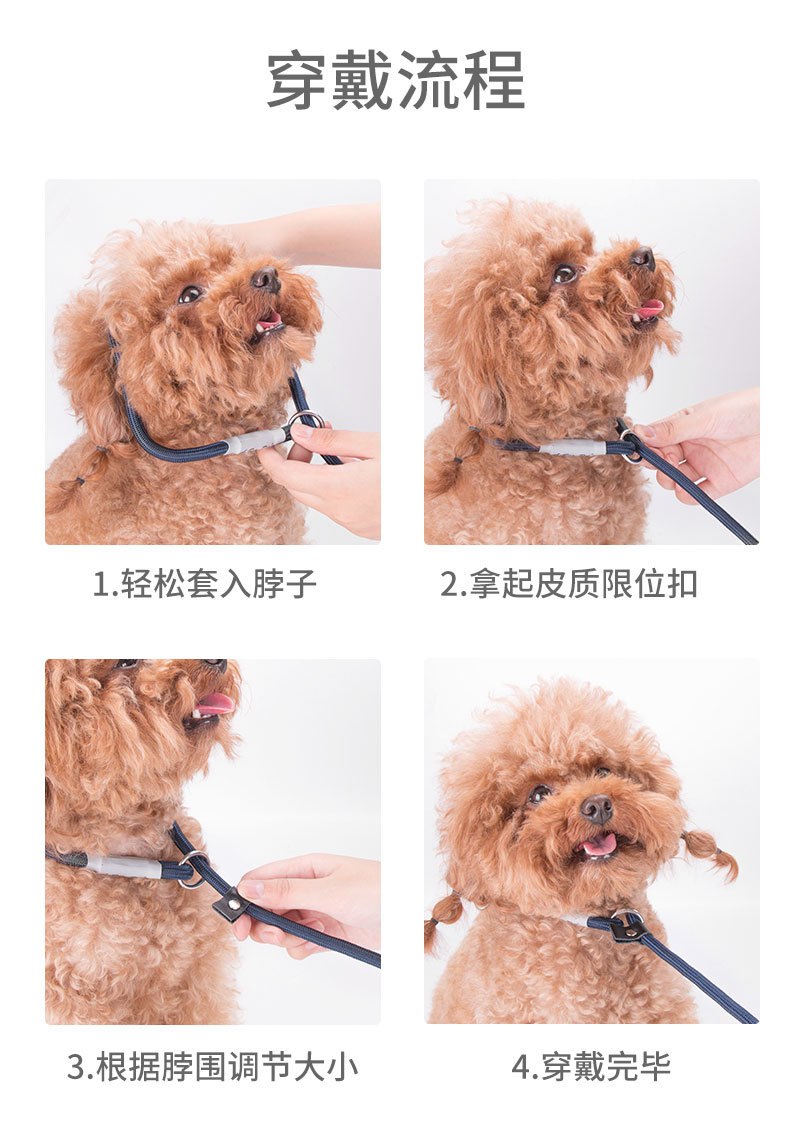 穿戴流程

1.轻松套入脖子

2.拿起皮质限位扣

3.根据脖围调节大小

4.穿戴完毕