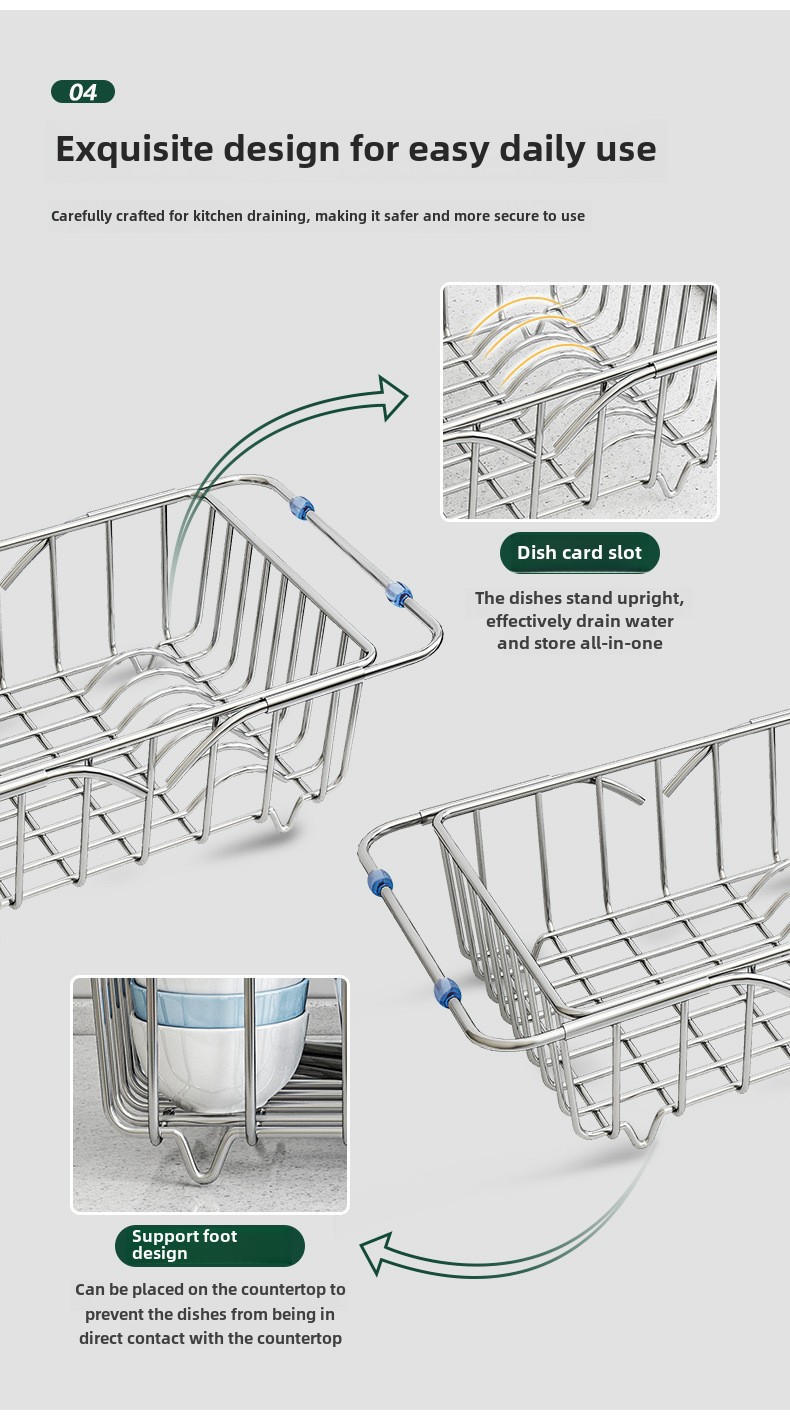 04

Exquisite design for easy daily use

Carefully crafted for kitchen draining, making it safer and more secure to use

Dish card slot

The dishes stand upright, effectively drain water and store all-in-one

Support foot design

Can be placed on the countertop to prevent the dishes from being in direct contact with the countertop