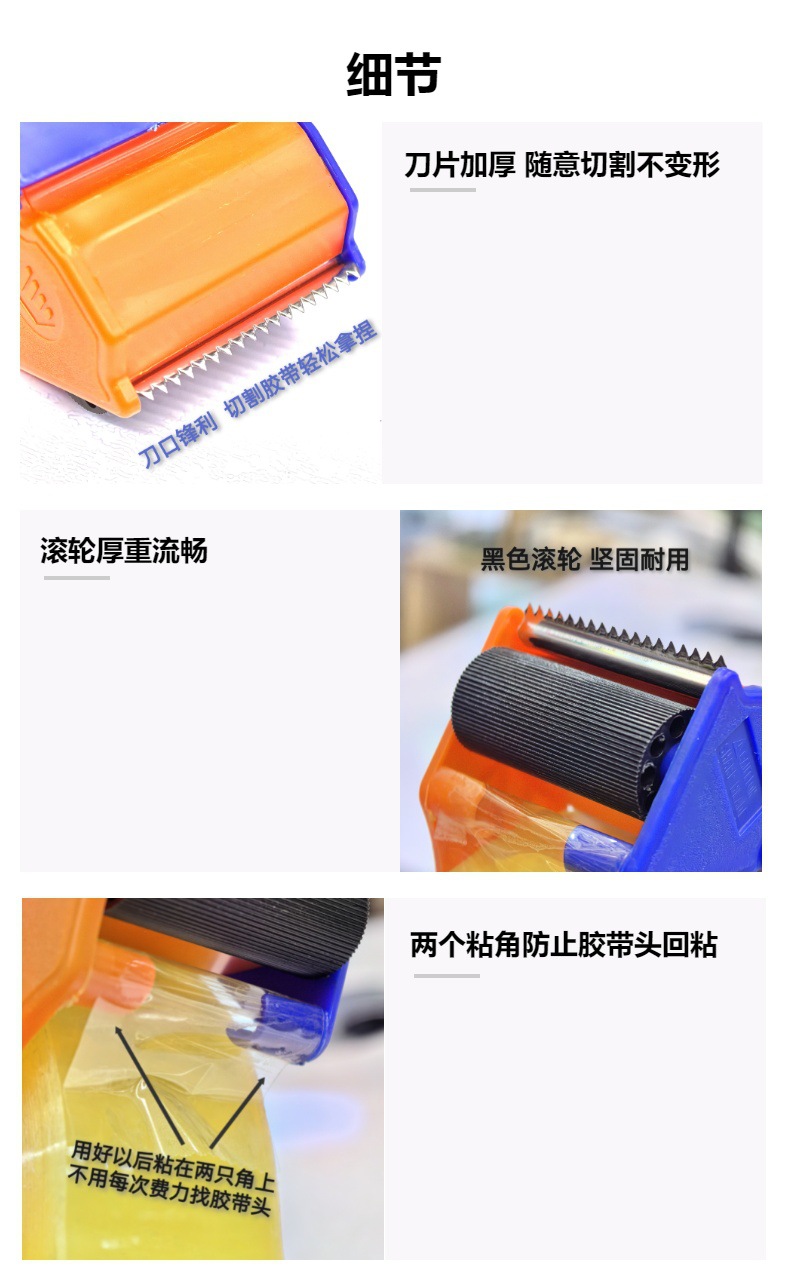 细节

刀口锋利 切割胶带轻松拿捏

刀片加厚 随意切割不变形

滚轮厚重流畅

黑色滚轮 坚固耐用

用好以后粘在两只角上
不用每次费力找胶带头

两个粘角防止胶带头回粘