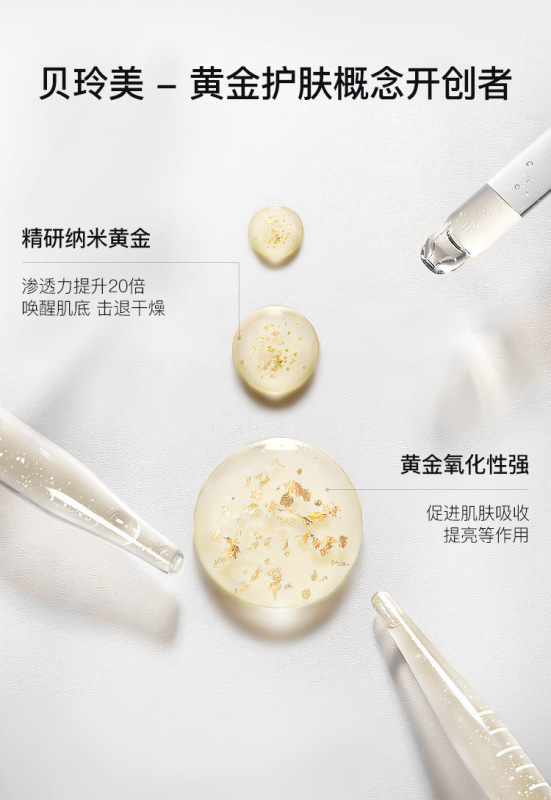 贝玲美 – 黄金护肤概念开创者

精研纳米黄金

渗透力提升20倍
唤醒肌底 击退干燥

黄金氧化性强

促进肌肤吸收
提亮等作用