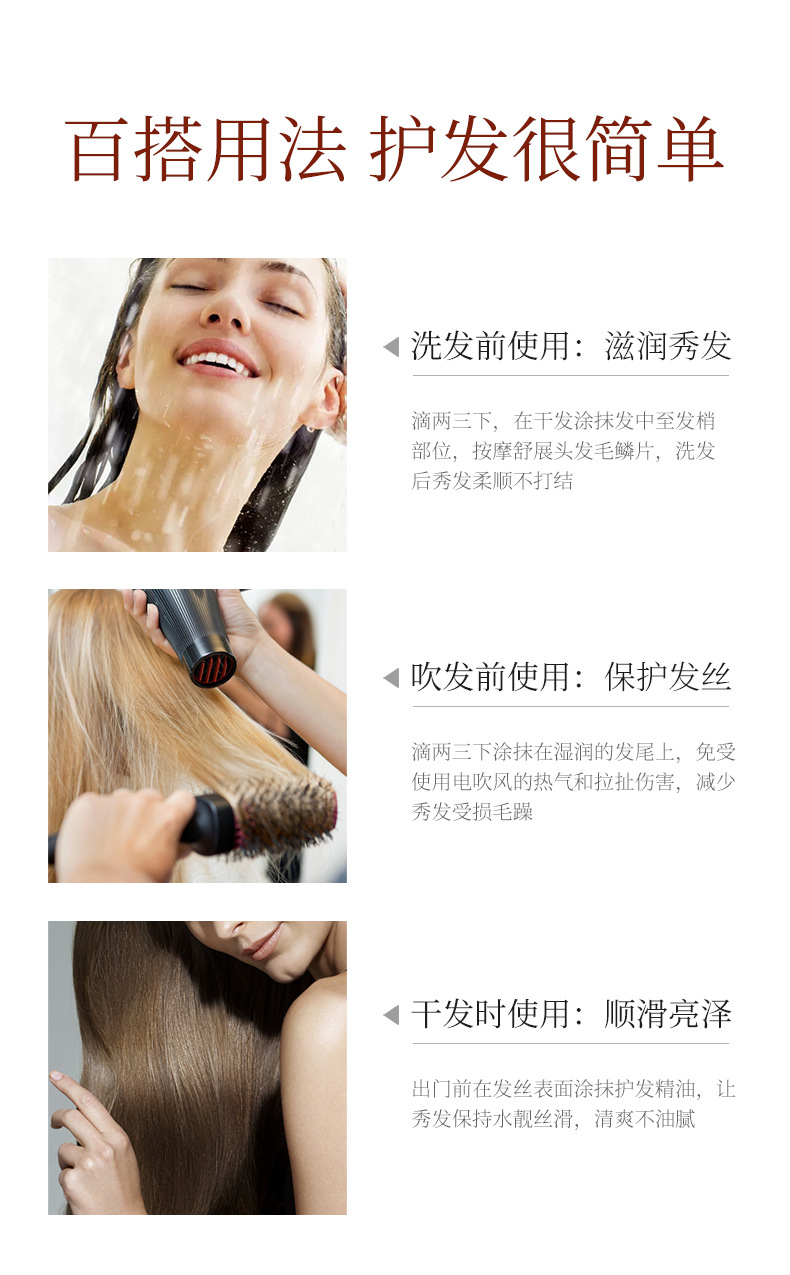 百搭用法 护发很简单

洗发前使用：滋润秀发

滴两三下，在干发涂抹发中至发梢部位，按摩舒展头发毛鳞片，洗发后秀发柔顺不打结

吹发前使用：保护发丝

滴两三下涂抹在湿润的发尾上，免受使用电吹风的热气和拉扯伤害，减少秀发受损毛躁

干发时使用：顺滑亮泽

出门前在发丝表面涂抹护发精油，让秀发保持水靓丝滑，清爽不油腻