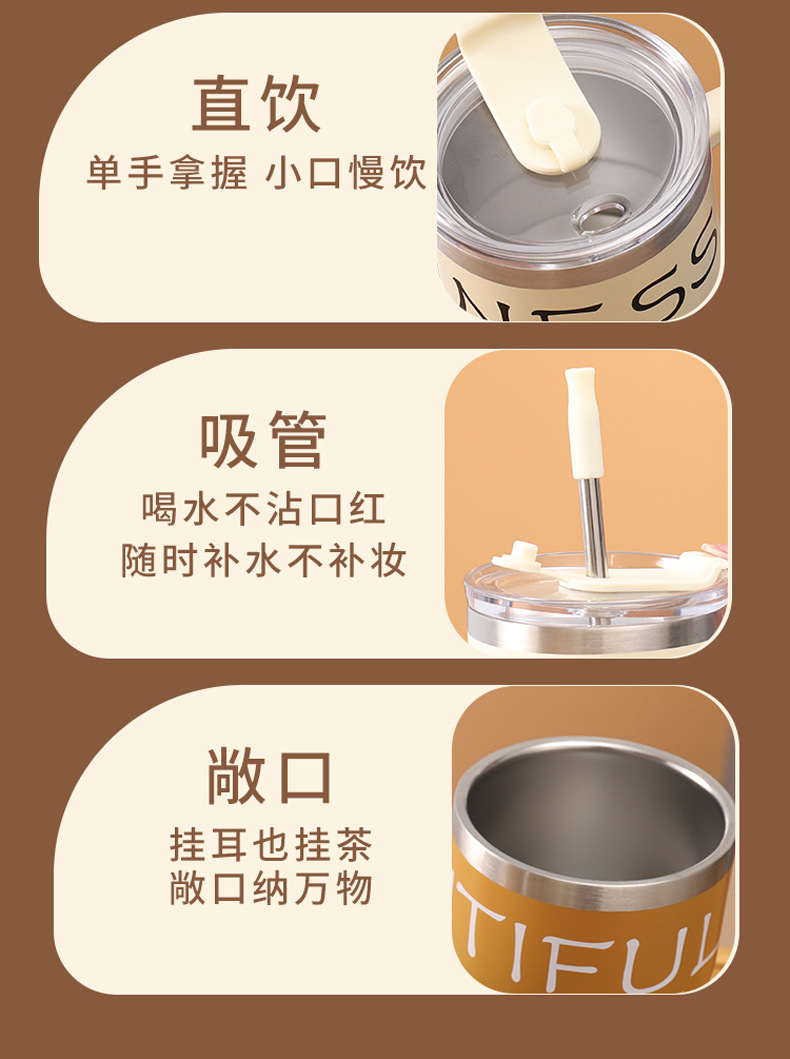 直饮
单手拿握 小口慢饮

NESS

吸管
喝水不沾口红
随时补水不补妆

敞口
挂耳也挂茶
敞口纳万物

TIFUL