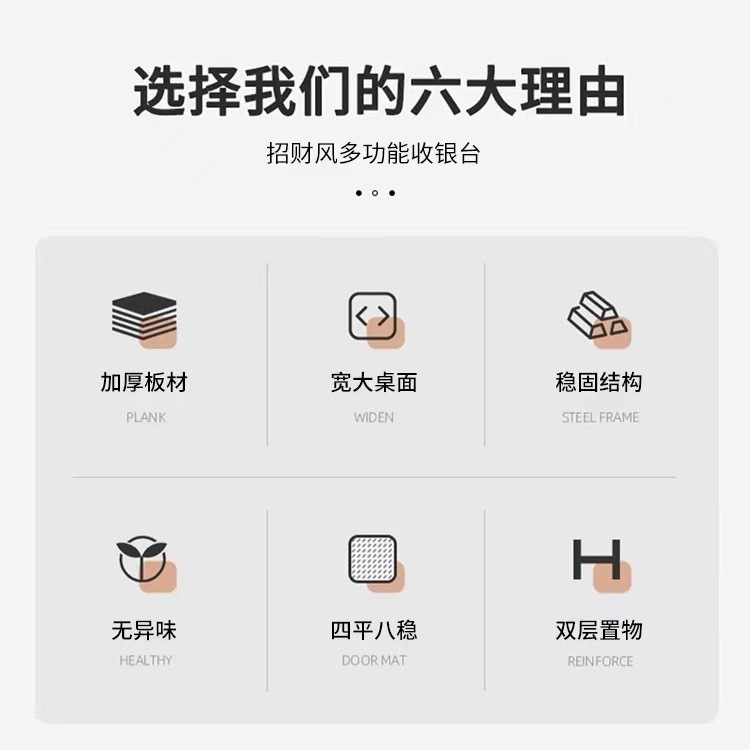 选择我们的六大理由

招财风多功能收银台

加厚板材
PLANK

宽大桌面
WIDEN

稳固结构
STEEL FRAME

无异味
HEALTHY

四平八稳
DOOR MAT

双层置物
REINFORCE