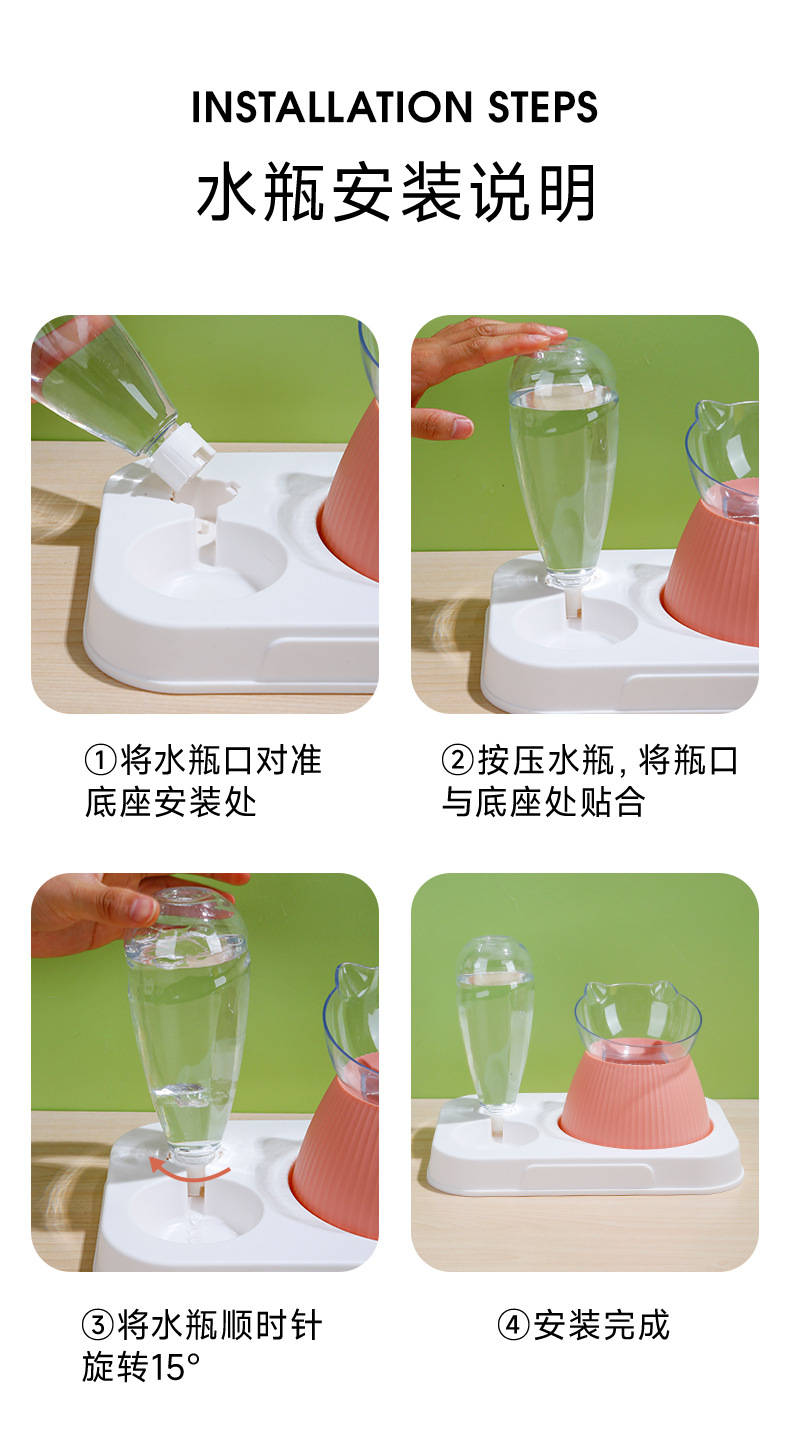 INSTALLATION STEPS
水瓶安装说明

①将水瓶口对准底座安装处

②按压水瓶，将瓶口与底座处贴合

③将水瓶顺时针旋转15°

④安装完成