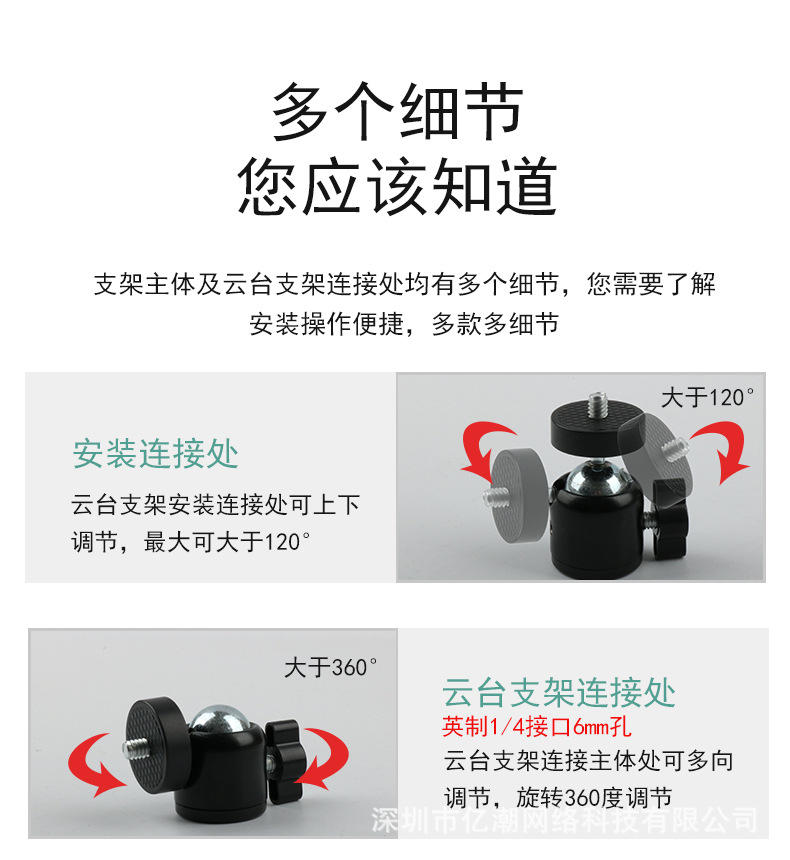 多个细节
您应该知道

支架主体及云台支架连接处均有多个细节，您需要了解
安装操作便捷，多款多细节

安装连接处

云台支架安装连接处可上下调节，最大可大于120°

大于120°

大于360°

云台支架连接处

英制1/4接口6mm孔

云台支架连接主体处可多向调节，旋转360度调节

深圳市亿潮网络科技有限公司