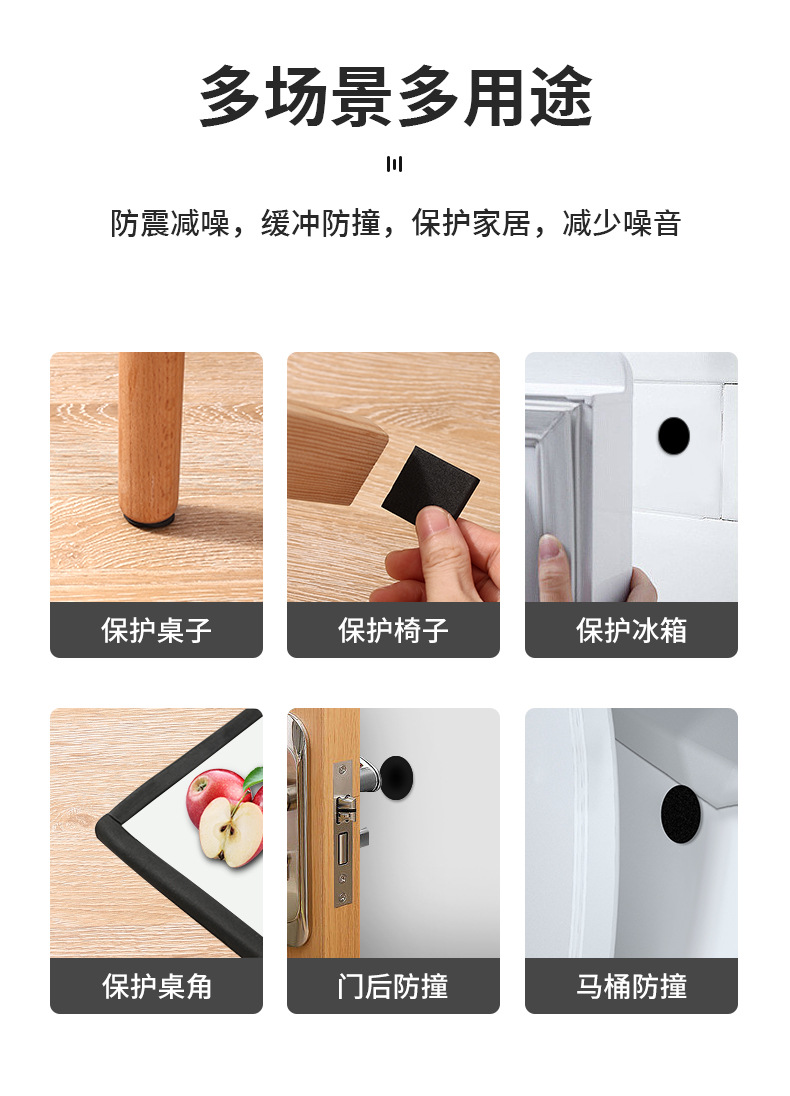 多场景多用途

防震减噪，缓冲防撞，保护家居，减少噪音

保护桌子

保护椅子

保护冰箱

保护桌角

门后防撞

马桶防撞