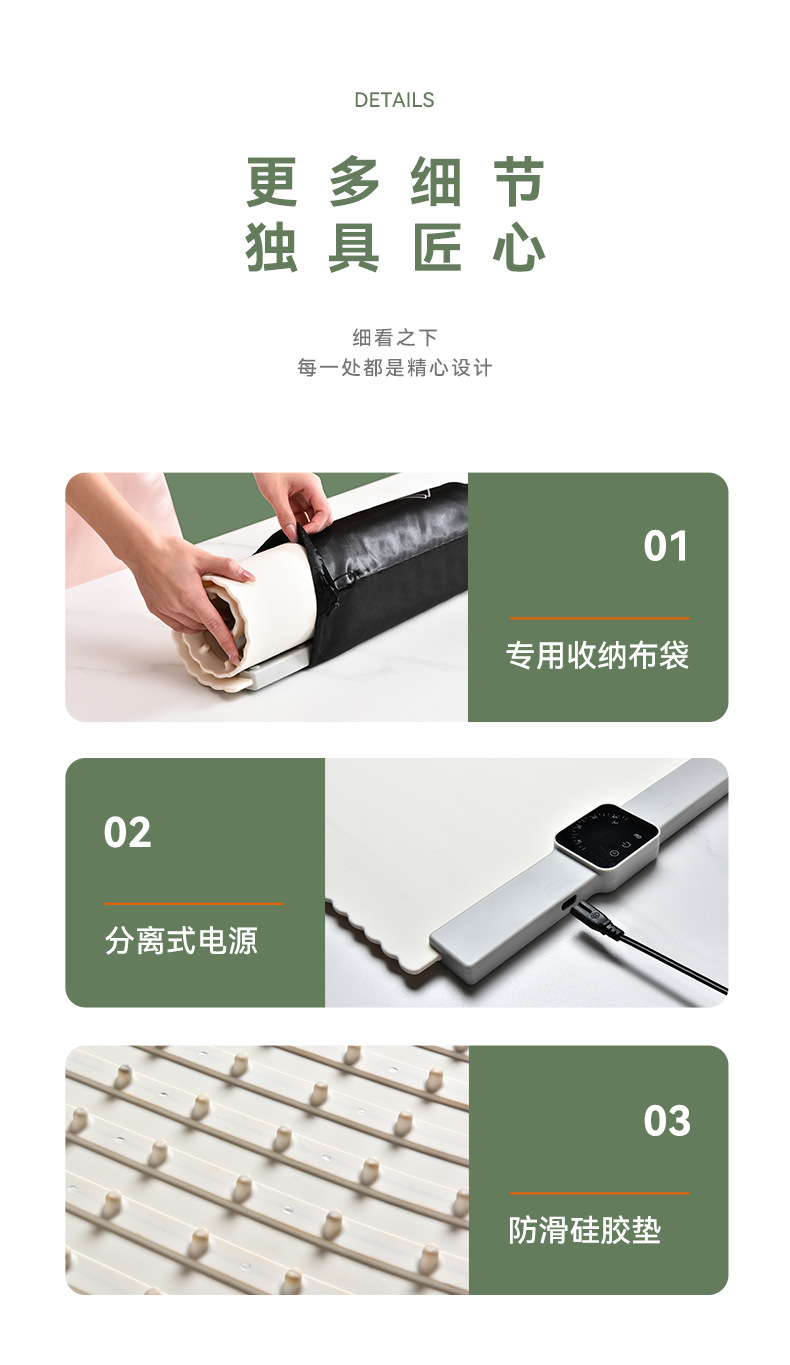 DETAILS

更多细节
独具匠心

细看之下
每一处都是精心设计

01

专用收纳布袋

02

分离式电源

03

防滑硅胶垫