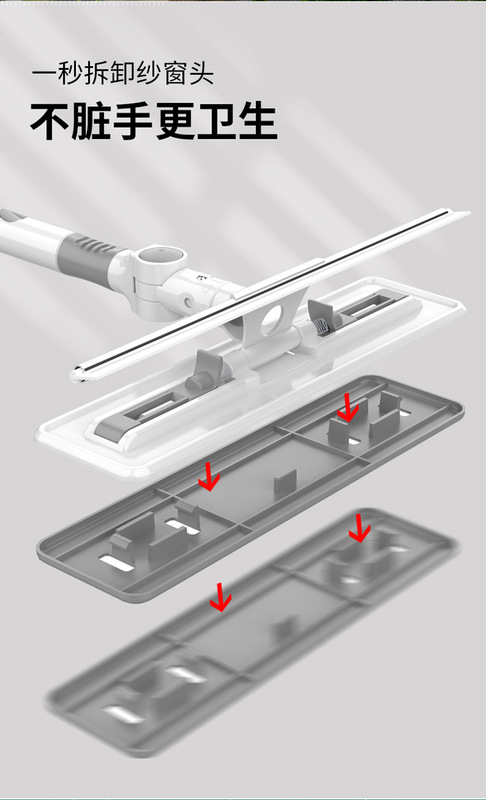 一秒拆卸纱窗头

不脏手更卫生