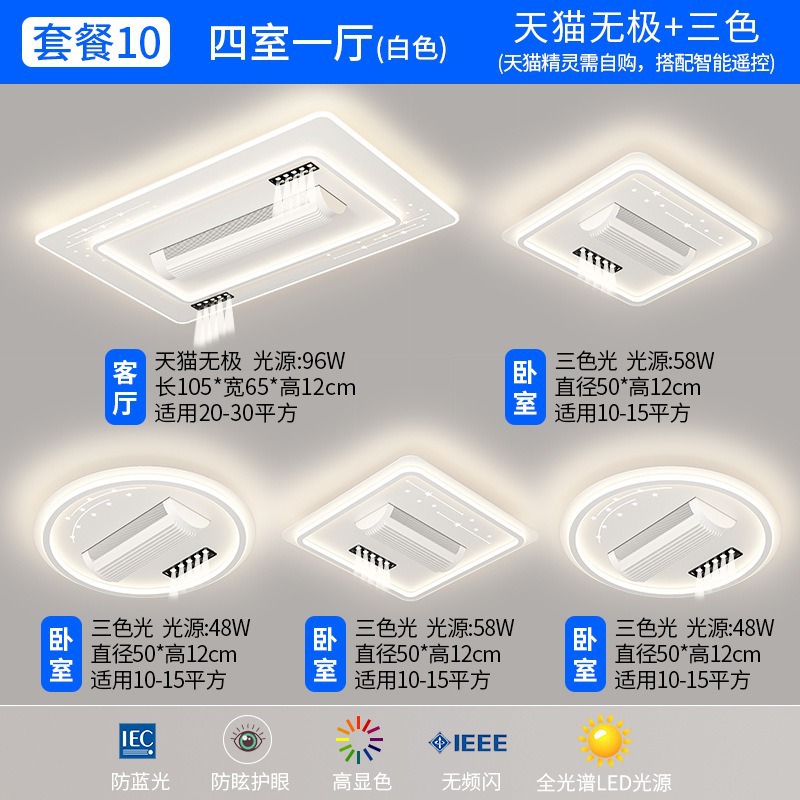 套餐10 四室一厅(白色)

天猫无极+三色
(天猫精灵需自购，搭配智能遥控)

客厅
天猫无极 光源:96W
长105*宽65*高12cm
适用20-30平方

卧室
三色光 光源:58W
直径50*高12cm
适用10-15平方

卧室
三色光 光源:48W
直径50*高12cm
适用10-15平方

卧室
三色光 光源:58W
直径50*高12cm
适用10-15平方

卧室
三色光 光源:48W
直径50*高12cm
适用10-15平方

IEC
防蓝光

防眩护眼

高显色

IEEE
无频闪

全光谱LED光源