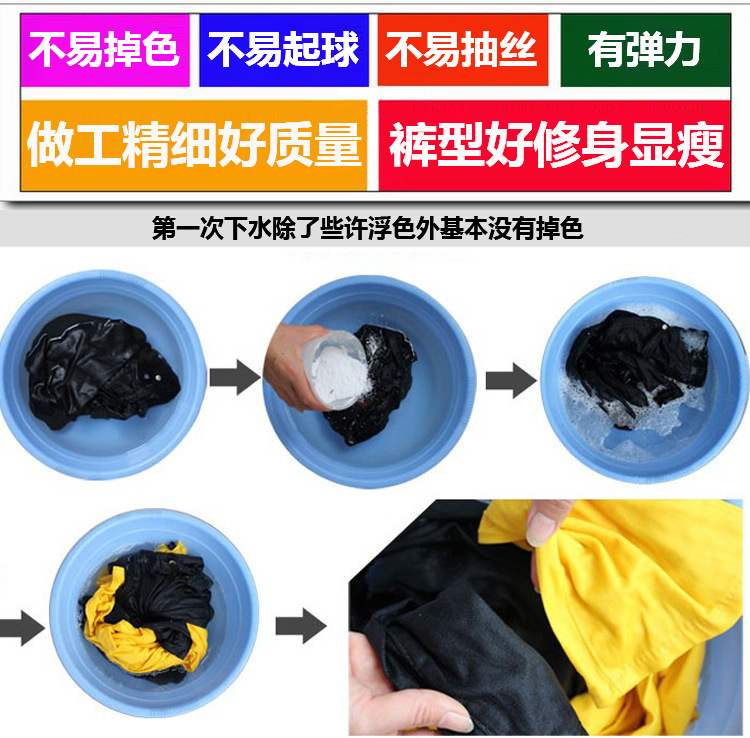 不易掉色 不易起球 不易抽丝 有弹力

做工精细好质量 裤型好修身显瘦

第一次下水除了些许浮色外基本没有掉色