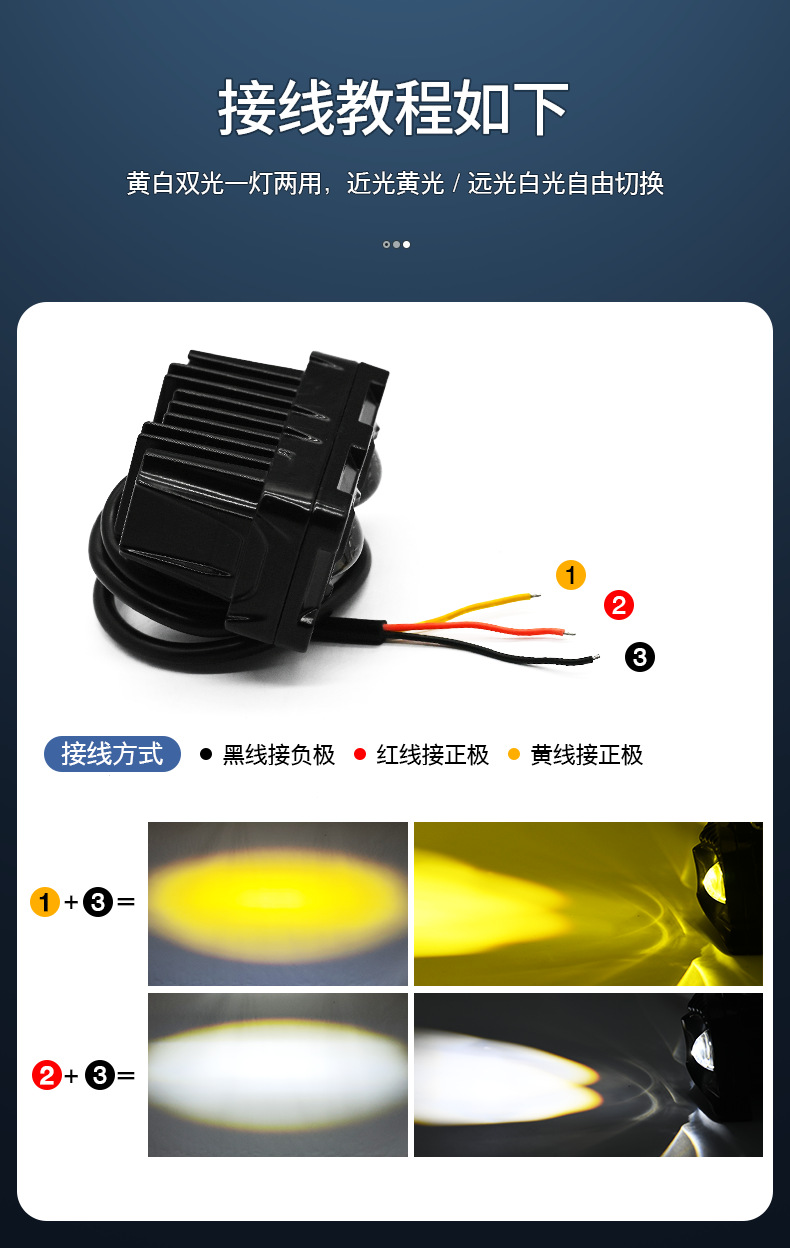 接线教程如下

黄白双光一灯两用，近光黄光 / 远光白光自由切换

1

2

3

接线方式 ● 黑线接负极 ● 红线接正极 ● 黄线接正极

1 + 3 =

2 + 3 =