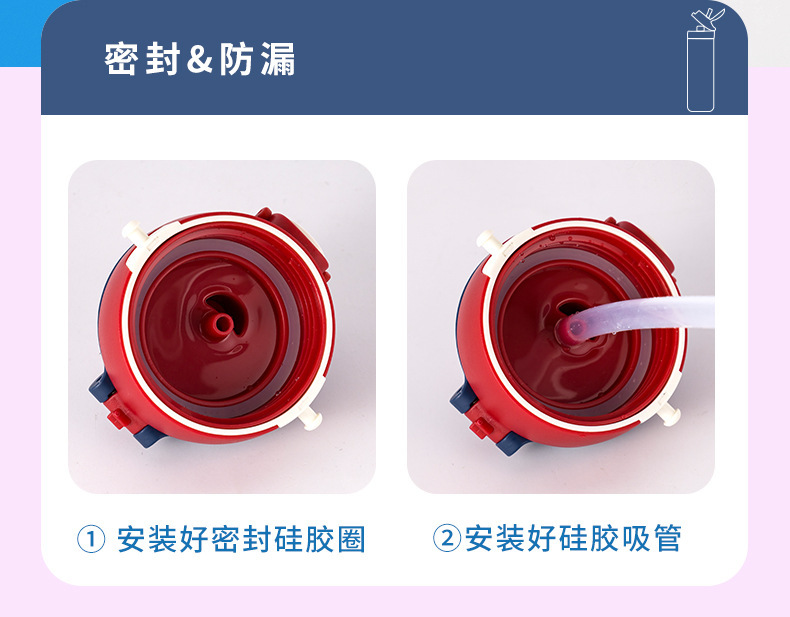 密封&防漏

① 安装好密封硅胶圈

②安装好硅胶吸管