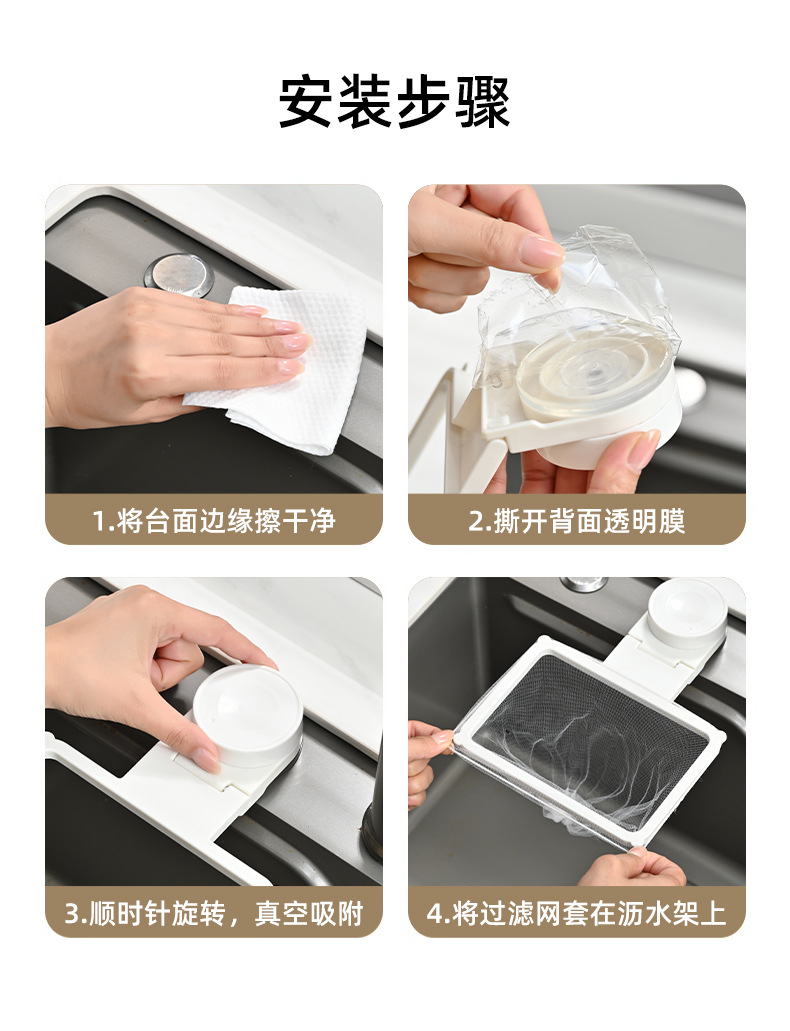 安装步骤

1.将台面边缘擦干净

2.撕开背面透明膜

3.顺时针旋转，真空吸附

4.将过滤网套在沥水架上