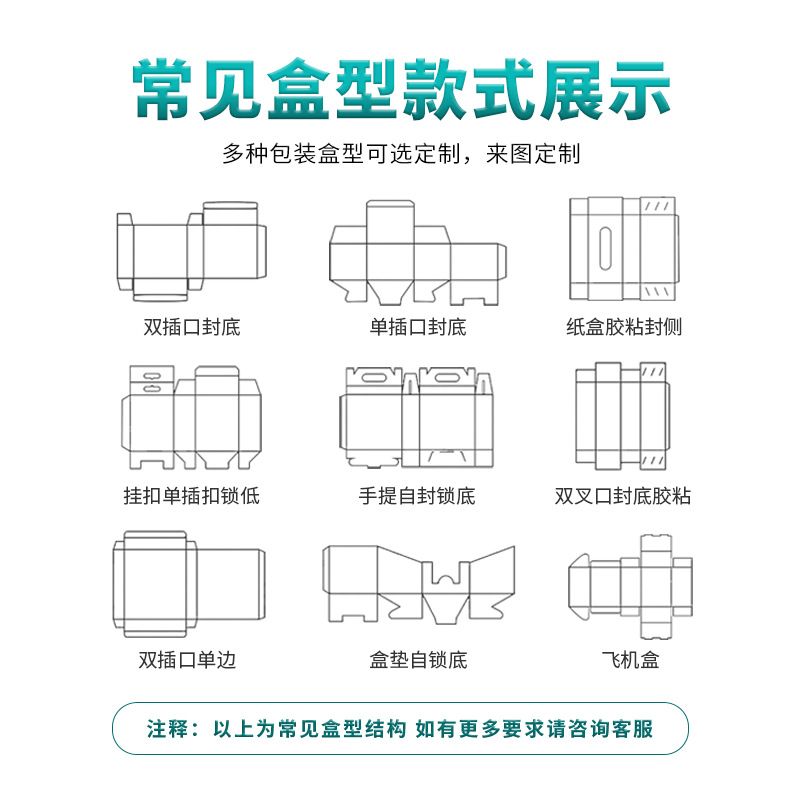 常见盒型款式展示

多种包装盒型可选定制，来图定制

双插口封底

单插口封底

纸盒胶粘封侧

挂扣单插扣锁低

手提自封锁底

双叉口封底胶粘

双插口单边

盒垫自锁底

飞机盒

注释：以上为常见盒型结构 如有更多要求请咨询客服