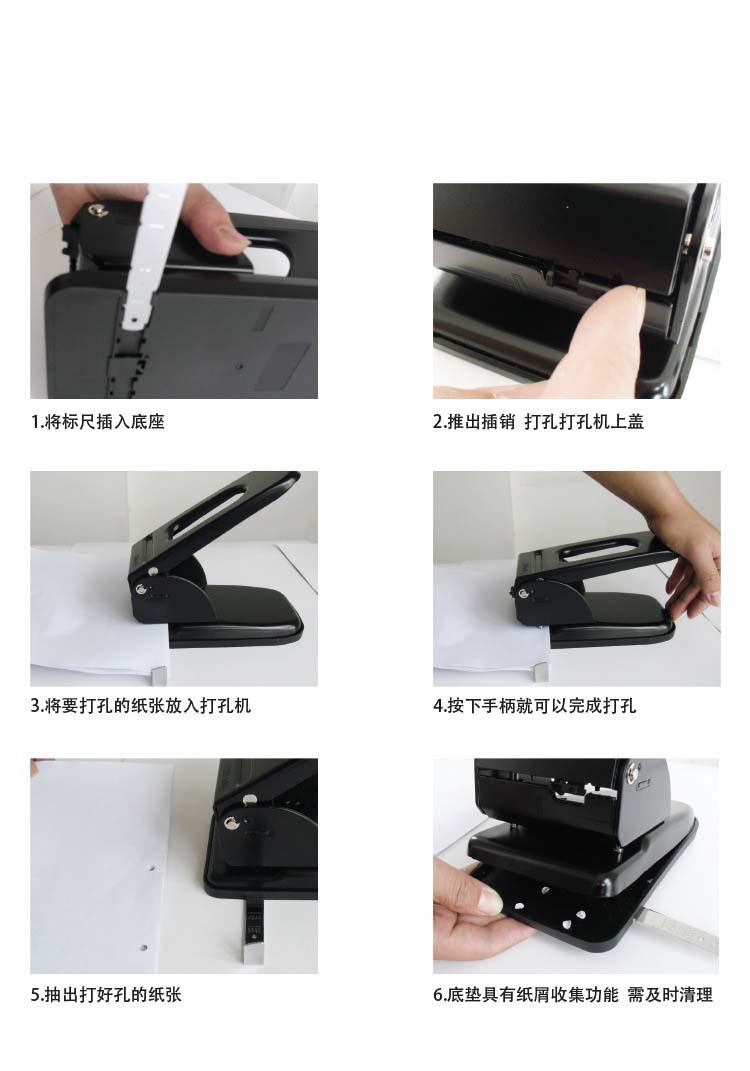 1.将标尺插入底座

2.推出插销 打孔打孔机上盖

3.将要打孔的纸张放入打孔机

4.按下手柄就可以完成打孔

5.抽出打好孔的纸张

6.底垫具有纸屑收集功能 需及时清理