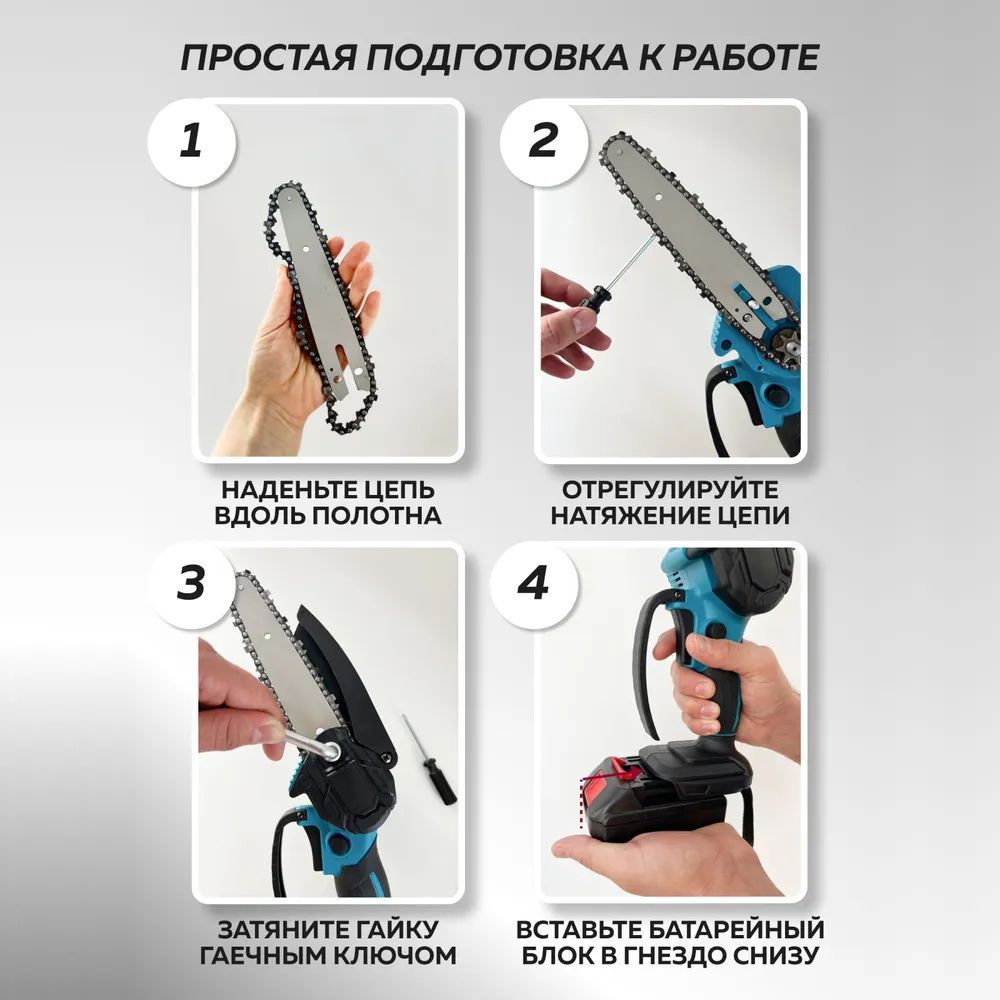 ПРОСТАЯ ПОДГОТОВКА К РАБОТЕ

1

НАДЕНЬТЕ ЦЕПЬ ВДОЛЬ ПОЛОТНА

2

ОТРЕГУЛИРУЙТЕ НАТЯЖЕНИЕ ЦЕПИ

3

ЗАТЯНИТЕ ГАЙКУ ГАЕЧНЫМ КЛЮЧОМ

4

ВСТАВЬТЕ БАТАРЕЙНЫЙ БЛОК В ГНЕЗДО СНИЗУ