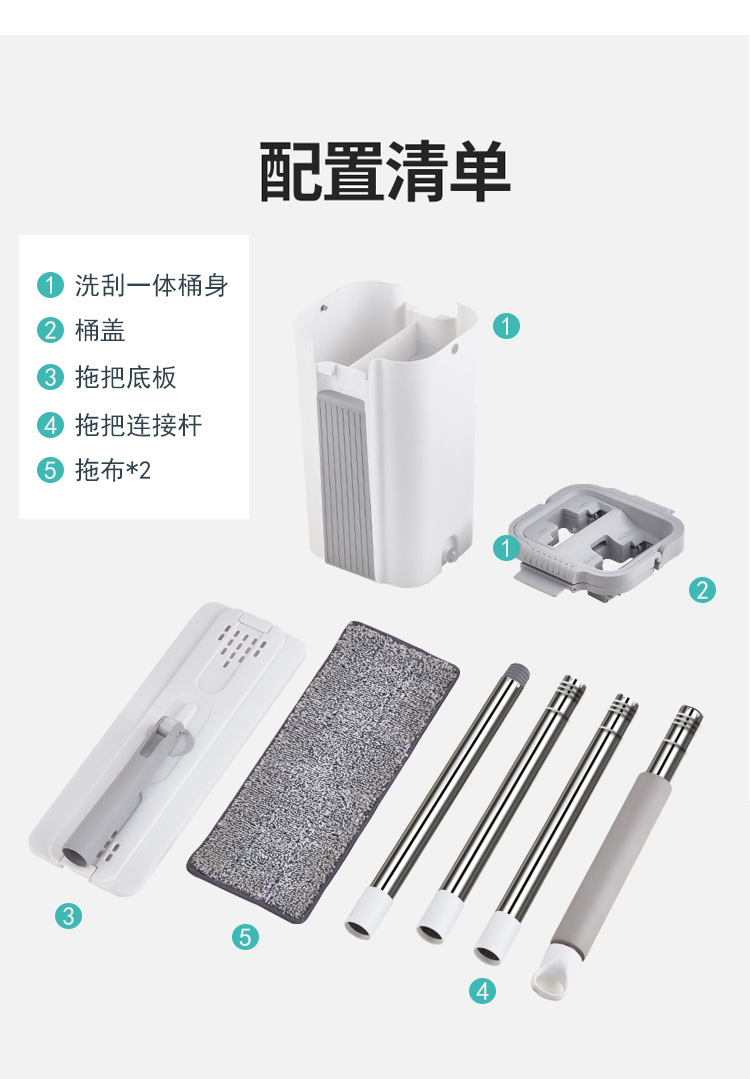 配置清单

1 洗刮一体桶身
2 桶盖
3 拖把底板
4 拖把连接杆
5 拖布*2

1

1

2

3

5

4