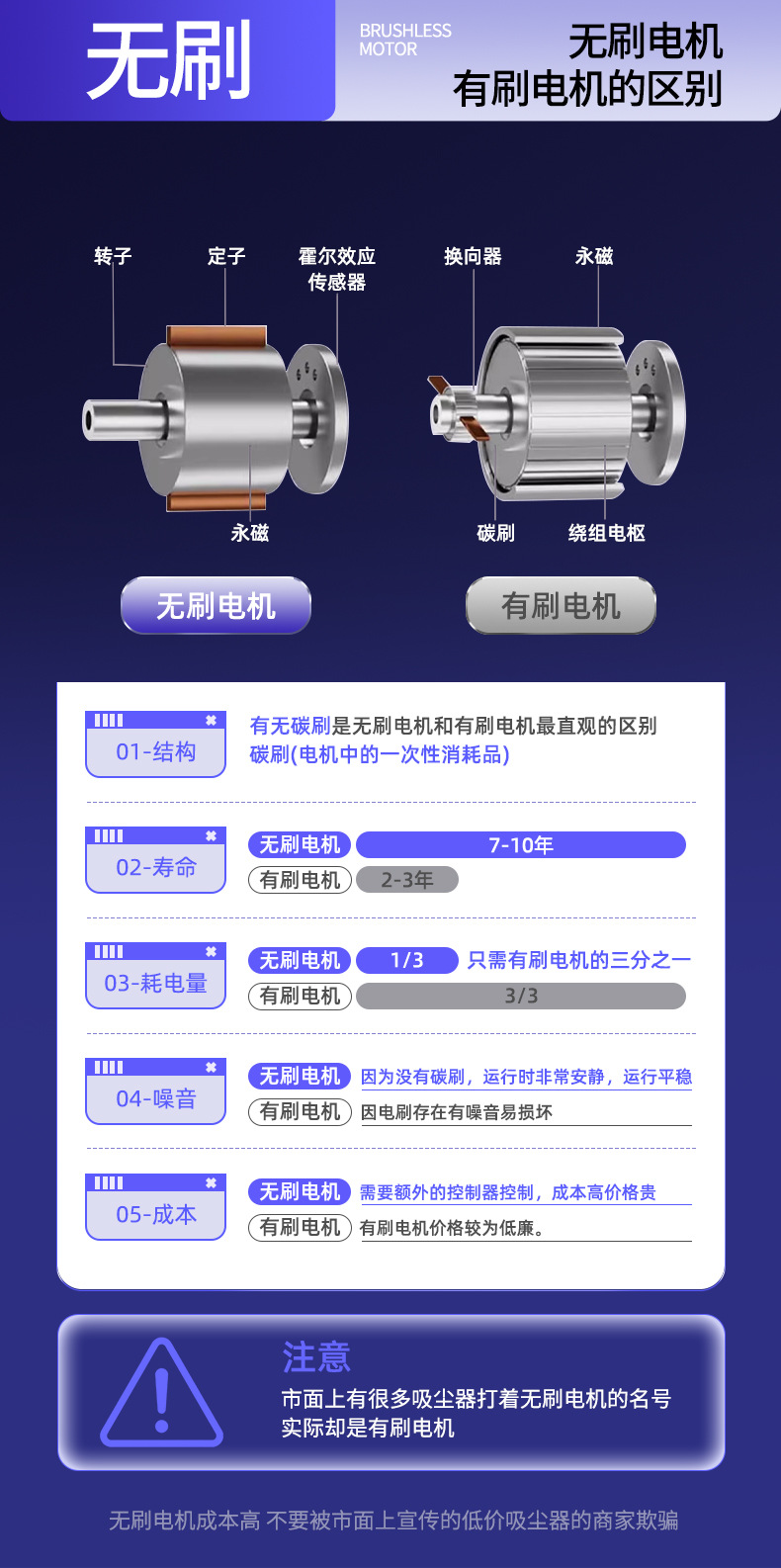 无刷

BRUSHLESS MOTOR

无刷电机
有刷电机的区别

转子 定子 霍尔效应传感器

永磁

换向器 永磁

碳刷 绕组电枢

无刷电机

有刷电机

01-结构

有无碳刷是无刷电机和有刷电机最直观的区别
碳刷(电机中的一次性消耗品)

02-寿命

无刷电机 7-10年
有刷电机 2-3年

03-耗电量

无刷电机 1/3 只需有刷电机的三分之一
有刷电机 3/3

04-噪音

无刷电机 因为没有碳刷，运行时非常安静，运行平稳
有刷电机 因电刷存在有噪音易损坏

05-成本

无刷电机 需要额外的控制器控制，成本高价格贵
有刷电机 有刷电机价格较为低廉。

注意
市面上有很多吸尘器打着无刷电机的名号
实际却是有刷电机

无刷电机成本高 不要被市面上宣传的低价吸尘器的商家欺骗